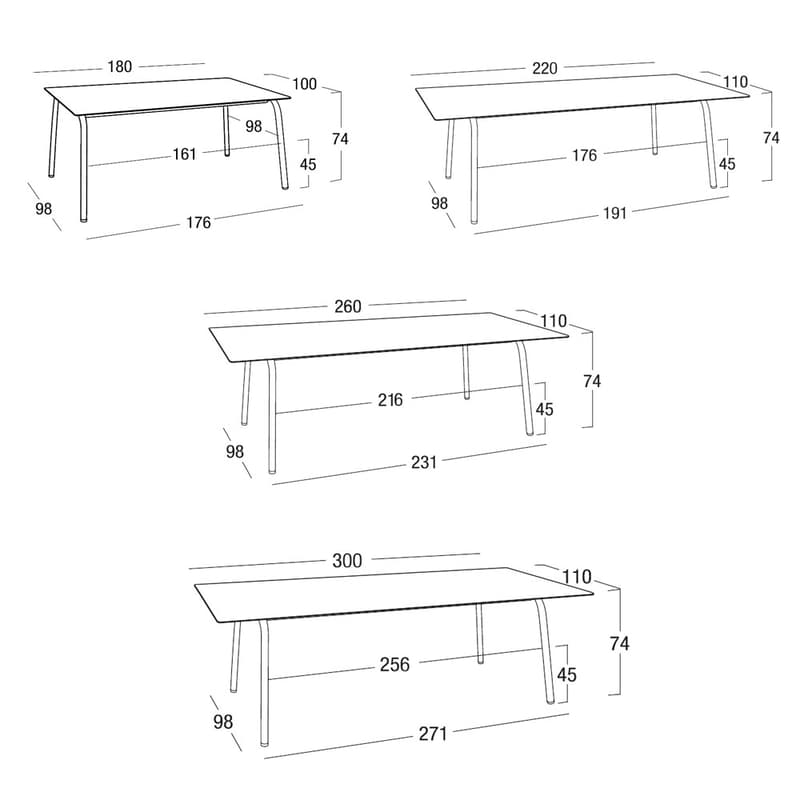 180
100
98
74
161
45
98
176

220
110
74
176
45
98
191

260
110
74
216
45
98
231

300
110
74
256
45
98
271