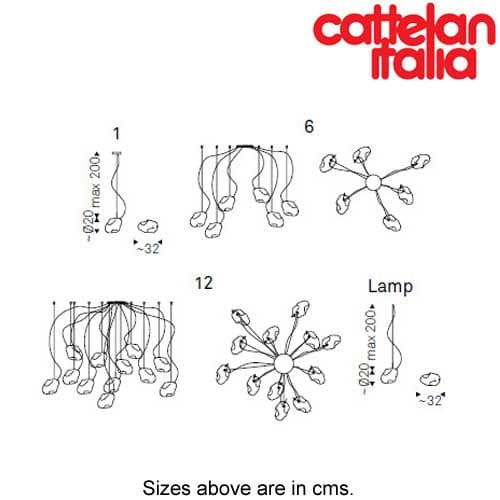 cattelan italia

1

max 200

~Ø20

~32

6

12

Lamp

max 200

~Ø20

~32

Sizes above are in cms.