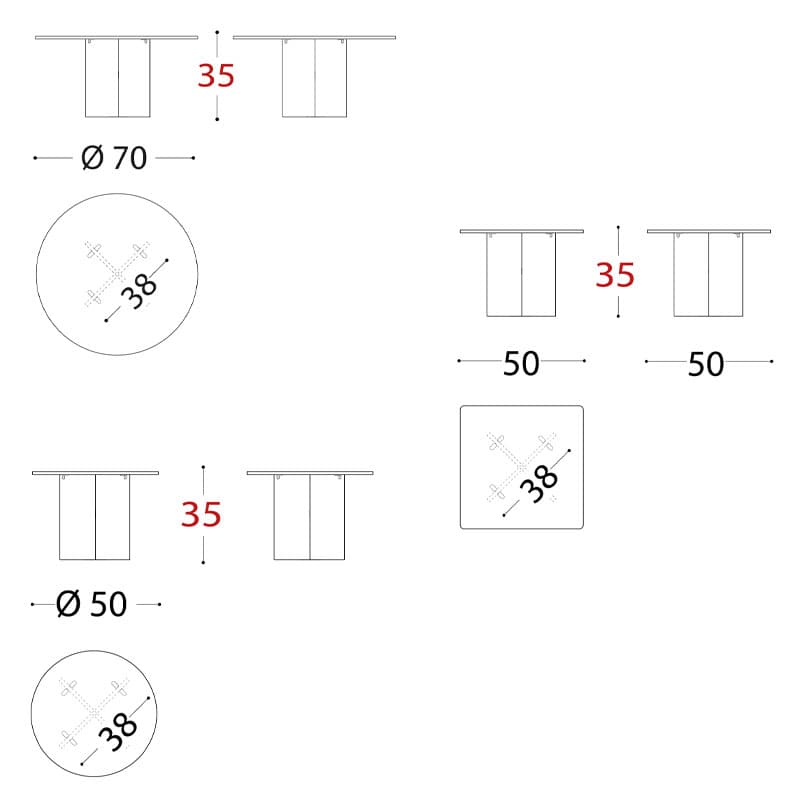 35

Ø 70

38

35

50

50

38

35

Ø 50

38