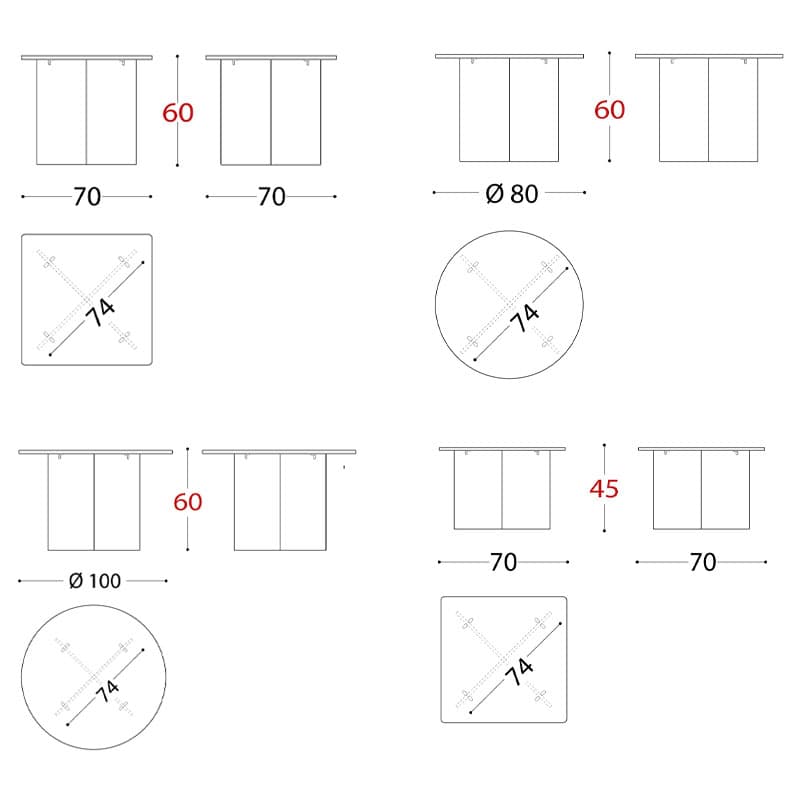 60
70
70
74
60
Ø 80
74
60
Ø 100
74
45
70
70
74