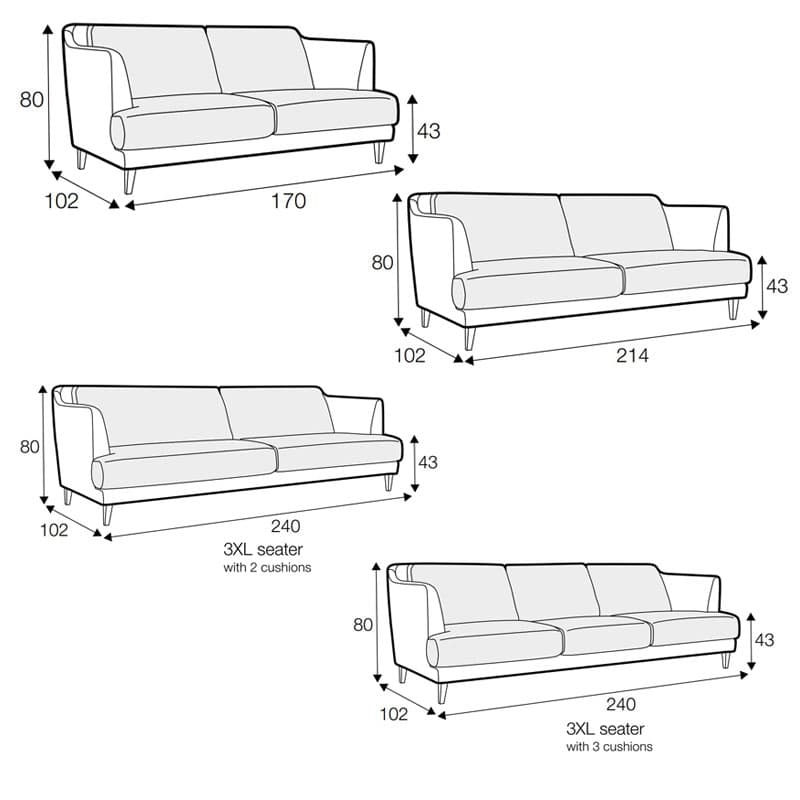 80
43
102
170

80
43
102
214

80
43
102
240
3XL seater
with 2 cushions

80
43
102
240
3XL seater
with 3 cushions