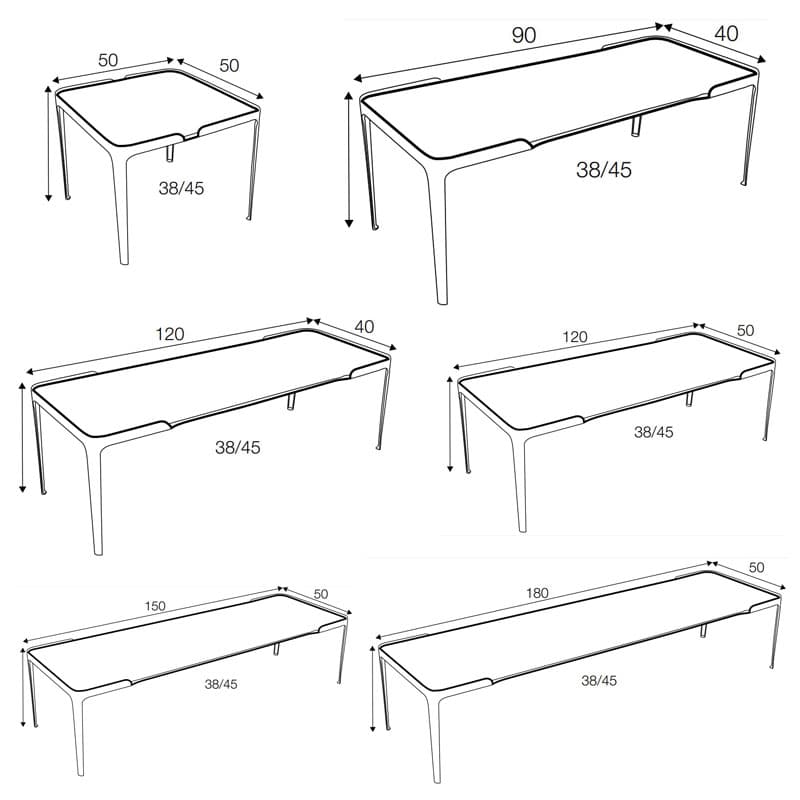 50
50
38/45

90
40
38/45

120
40
38/45

120
50
38/45

150
50
38/45

180
50
38/45