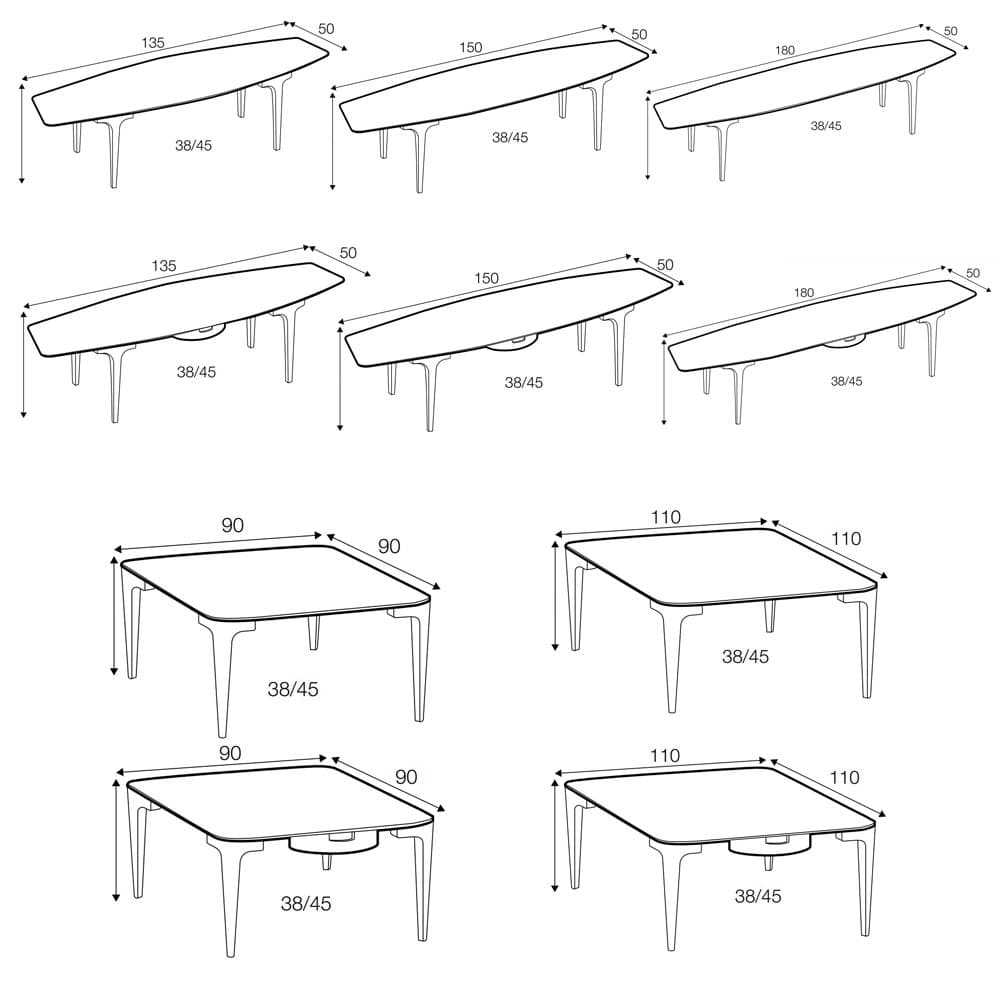 135
50
38/45

150
50
38/45

180
50
38/45

135
50
38/45

150
50
38/45

180
50
38/45

90
90
38/45

110
110
38/45

90
90
38/45

110
110
38/45