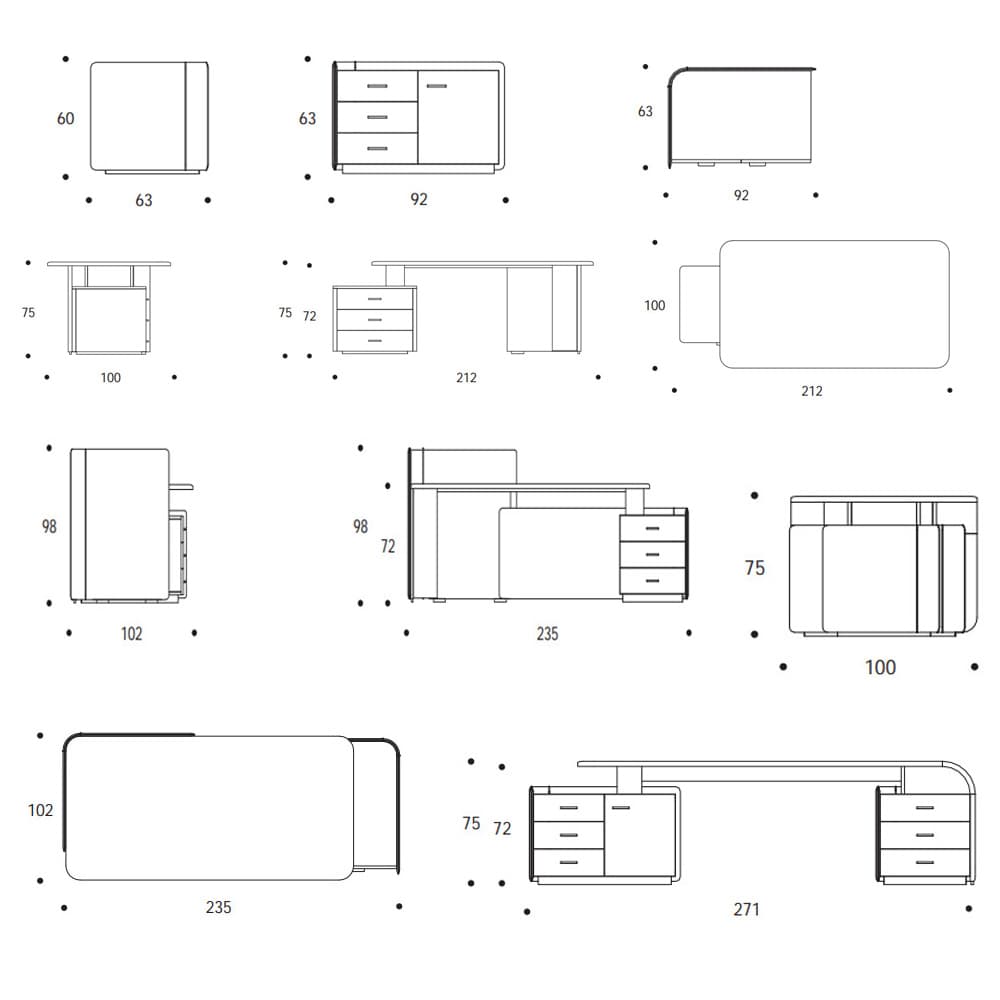 60
63

63
92

63
92

75
100

75 72
212

100
212

98
102

98
72
235

75
100

102
235

75 72
271