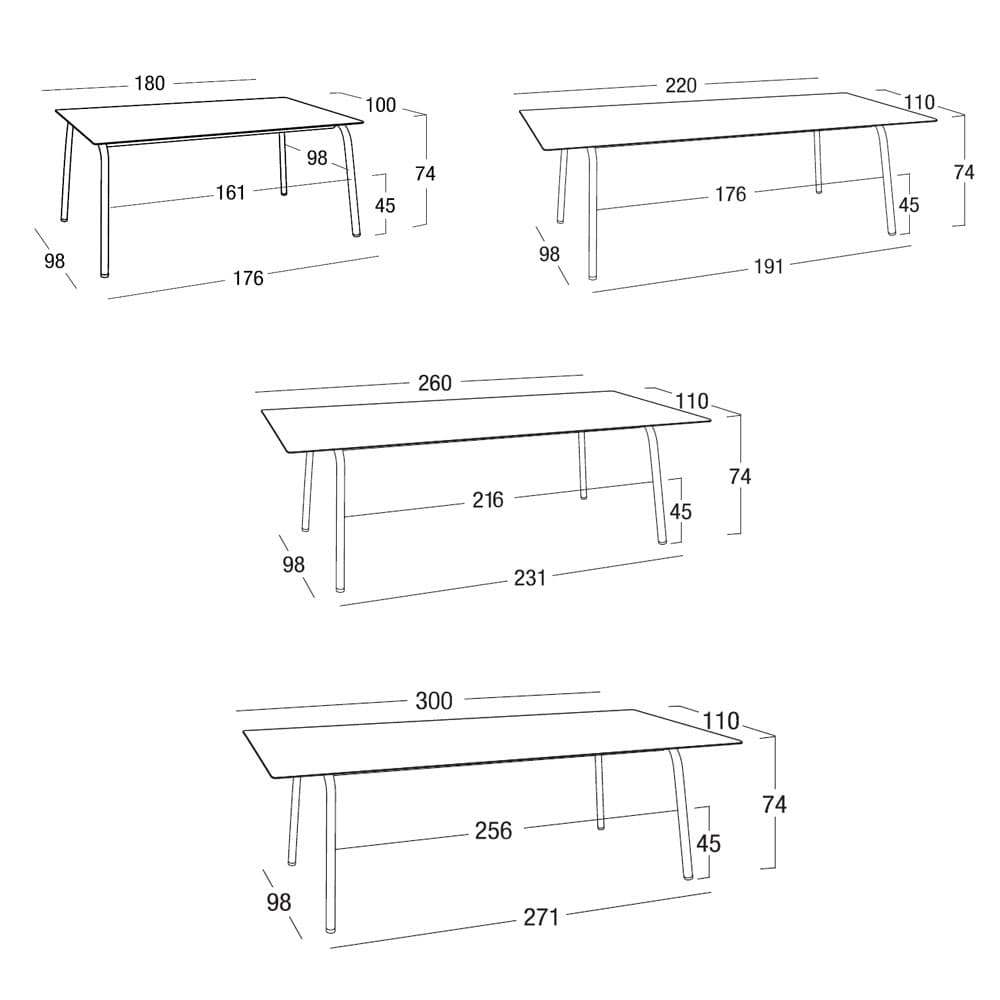 180
100
98
74
161
45
98
176

220
110
74
176
45
98
191

260
110
74
216
45
98
231

300
110
74
256
45
98
271