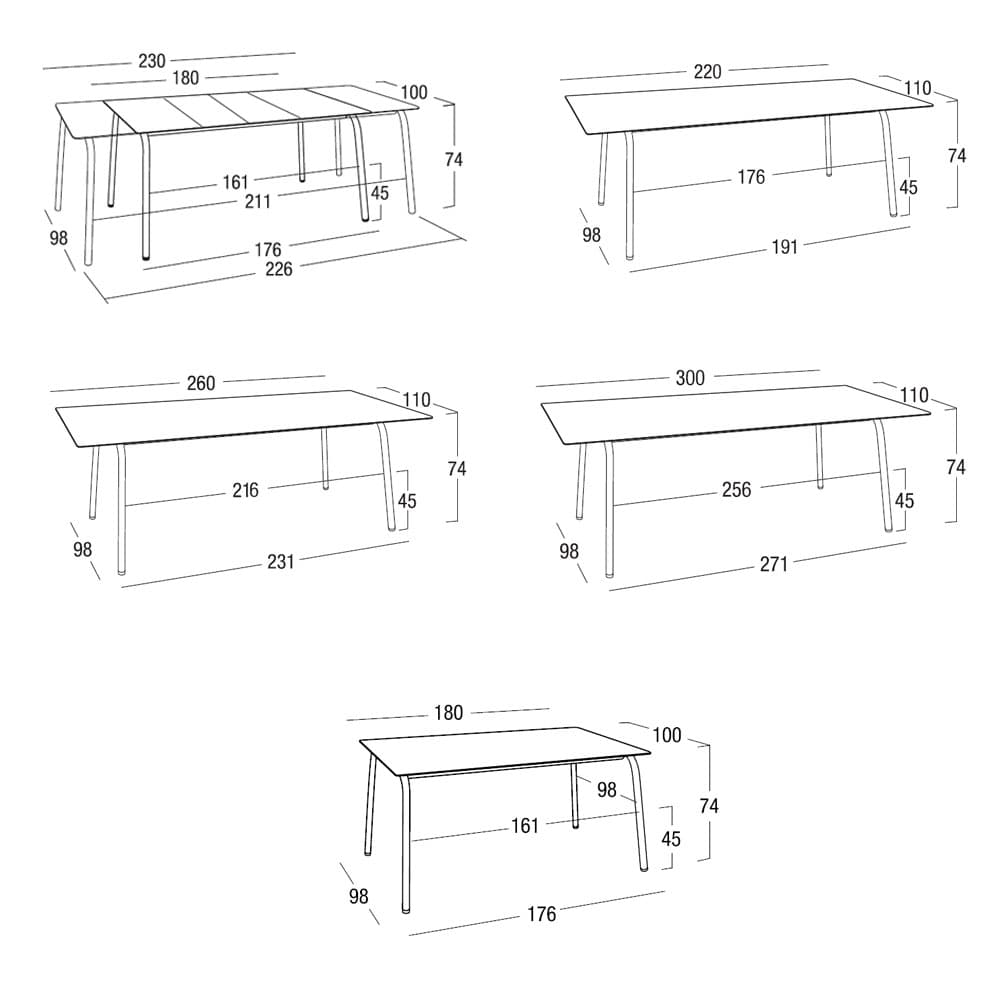 230
180
100
74
161
45
211
98
176
226

220
110
74
176
45
98
191

260
110
74
216
45
98
231

300
110
74
256
45
98
271

180
100
98
74
161
45
98
176