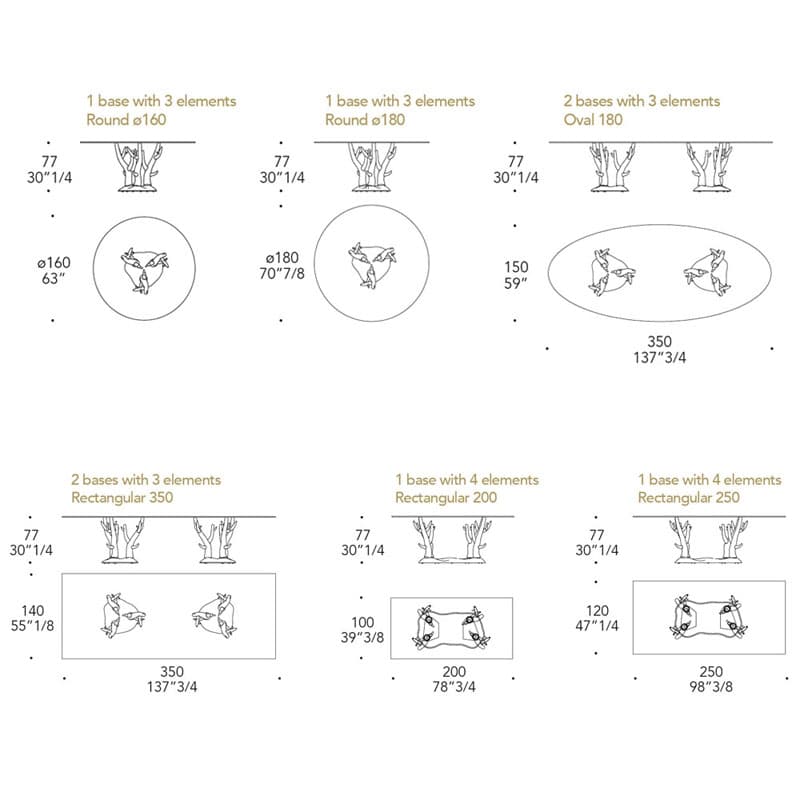 1 base with 3 elements
Round ø160

77
30"1/4

ø160
63"

1 base with 3 elements
Round ø180

77
30"1/4

ø180
70"7/8

2 bases with 3 elements
Oval 180

77
30"1/4

150
59"

350
137"3/4

2 bases with 3 elements
Rectangular 350

77
30"1/4

140
55"1/8

350
137"3/4

1 base with 4 elements
Rectangular 200

77
30"1/4

100
39"3/8

200
78"3/4

1 base with 4 elements
Rectangular 250

77
30"1/4

120
47"1/4

250
98"3/8