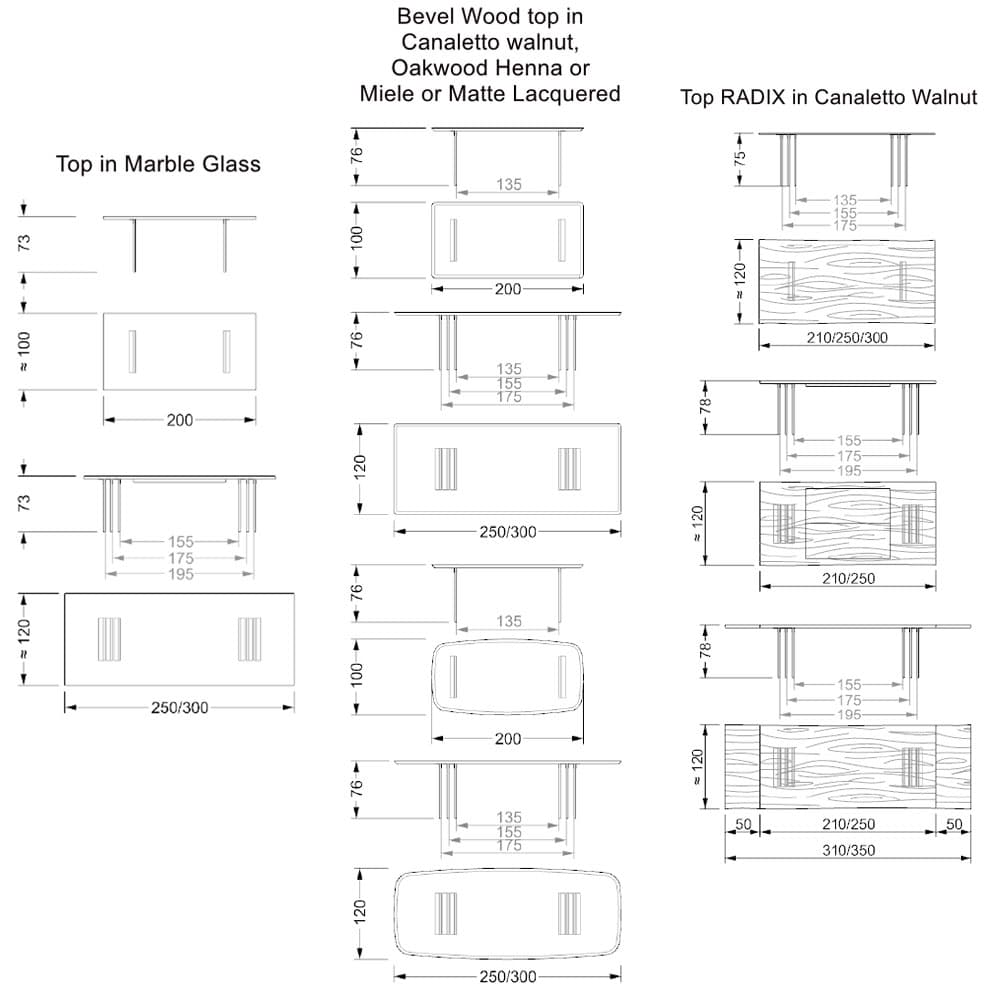 Top in Marble Glass

73

≈ 100

200

73

155
175
195

≈ 120

250/300

Bevel Wood top in Canaletto walnut, Oakwood Henna or Miele or Matte Lacquered

76

135

100

200

76

135
155
175

120

250/300

76

135

100

200

76

135
155
175

120

250/300

Top RADIX in Canaletto Walnut

75

135
155
175

≈ 120

210/250/300

78

155
175
195

≈ 120

210/250

78

155
175
195

≈ 120

50

210/250

50

310/350