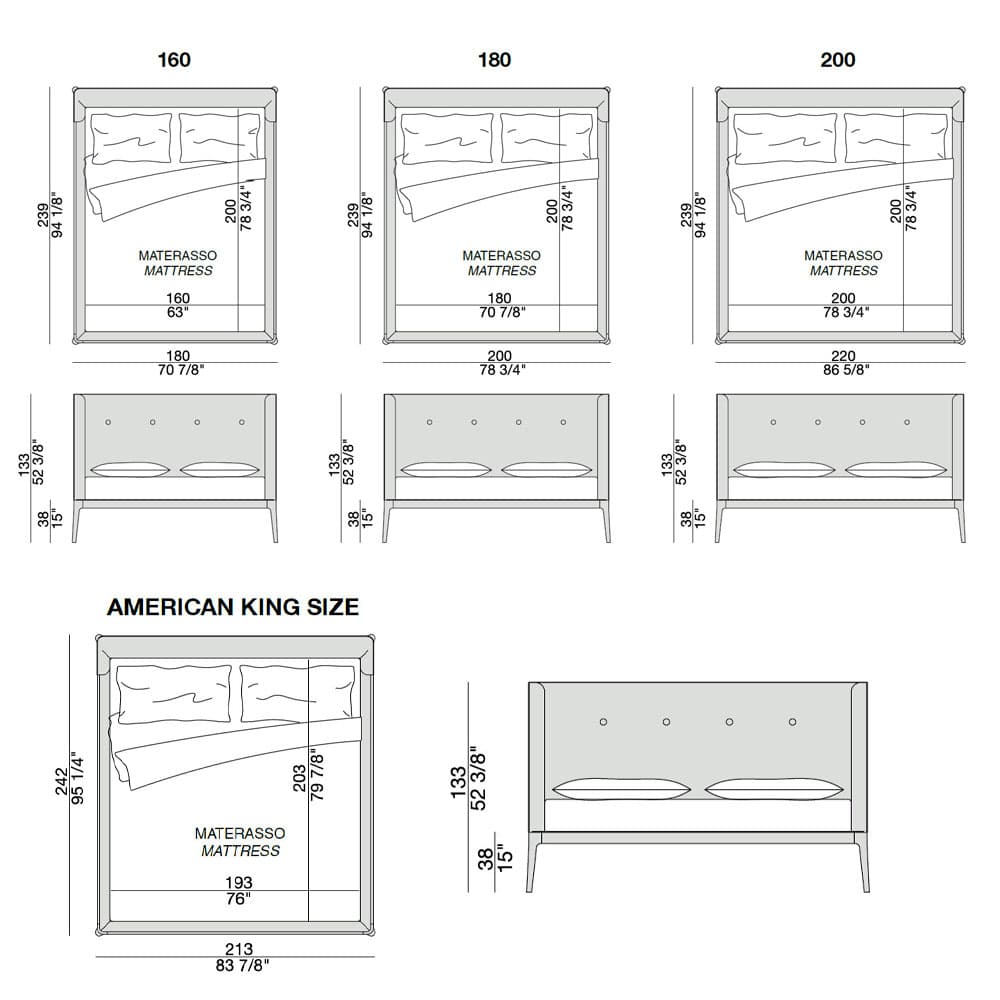 160

239
94 1/8"

200
78 3/4"

MATERASSO
MATTRESS

160
63"

180
70 7/8"

133
52 3/8"

38
15"

180

239
94 1/8"

200
78 3/4"

MATERASSO
MATTRESS

180
70 7/8"

200
78 3/4"

133
52 3/8"

38
15"

200

239
94 1/8"

200
78 3/4"

MATERASSO
MATTRESS

200
78 3/4"

220
86 5/8"

133
52 3/8"

38
15"

AMERICAN KING SIZE

242
95 1/4"

203
79 7/8"

MATERASSO
MATTRESS

193
76"

213
83 7/8"

133
52 3/8"

38
15"