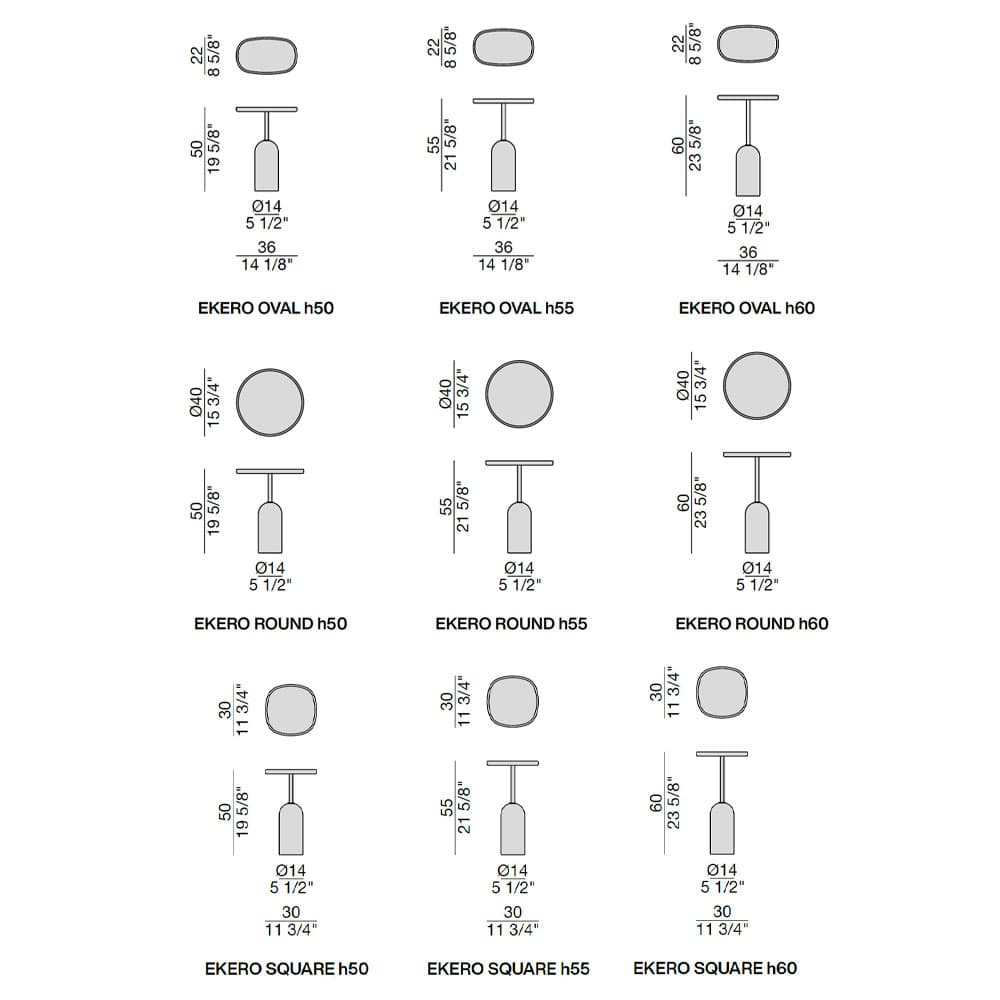 22
8 5/8"

50
19 5/8"

Ø14
5 1/2"

36
14 1/8"

EKERO OVAL h50

22
8 5/8"

55
21 5/8"

Ø14
5 1/2"

36
14 1/8"

EKERO OVAL h55

22
8 5/8"

60
23 5/8"

Ø14
5 1/2"

36
14 1/8"

EKERO OVAL h60

Ø40
15 3/4"

50
19 5/8"

Ø14
5 1/2"

EKERO ROUND h50

Ø40
15 3/4"

55
21 5/8"

Ø14
5 1/2"

EKERO ROUND h55

Ø40
15 3/4"

60
23 5/8"

Ø14
5 1/2"

EKERO ROUND h60

30
11 3/4"

50
19 5/8"

Ø14
5 1/2"

30
11 3/4"

EKERO SQUARE h50

30
11 3/4"

55
21 5/8"

Ø14
5 1/2"

30
11 3/4"

EKERO SQUARE h55

30
11 3/4"

60
23 5/8"

Ø14
5 1/2"

30
11 3/4"

EKERO SQUARE h60