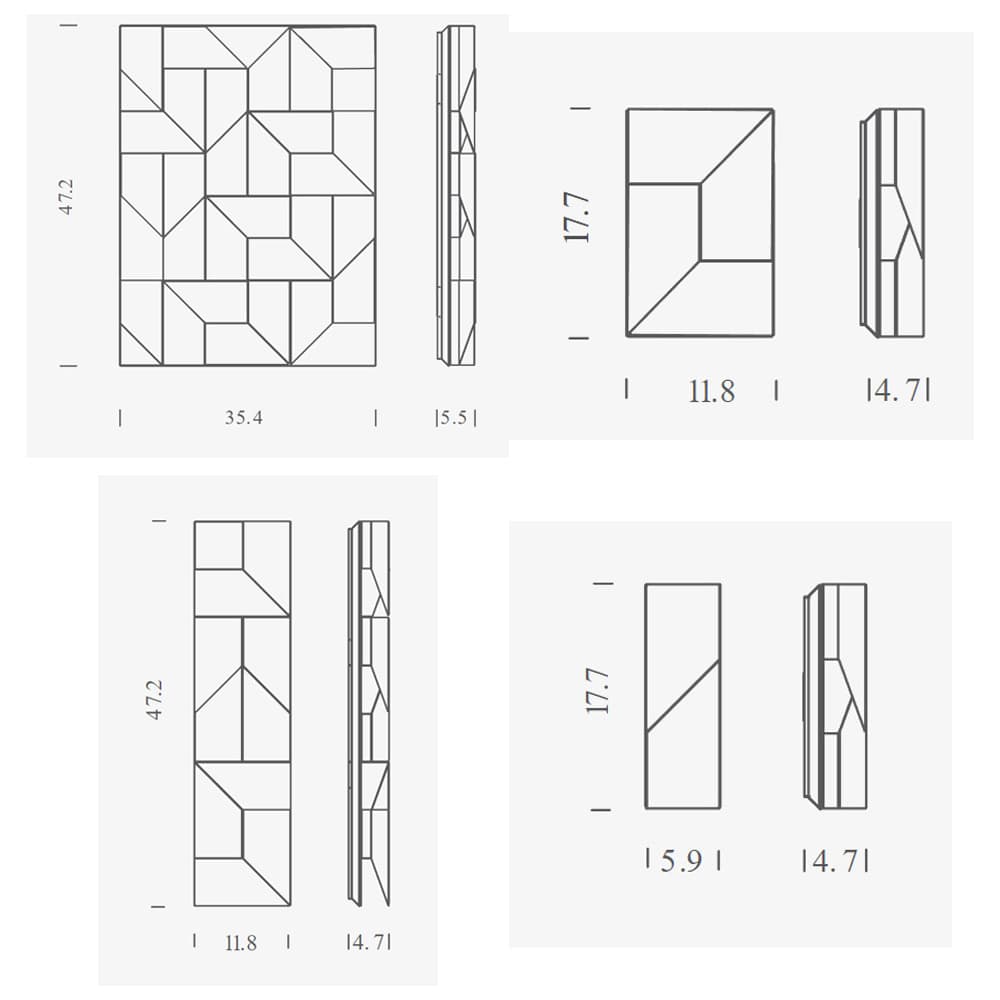 47.2

35.4

5.5

17.7

11.8

4.7

47.2

11.8

4.7

17.7

5.9

4.7