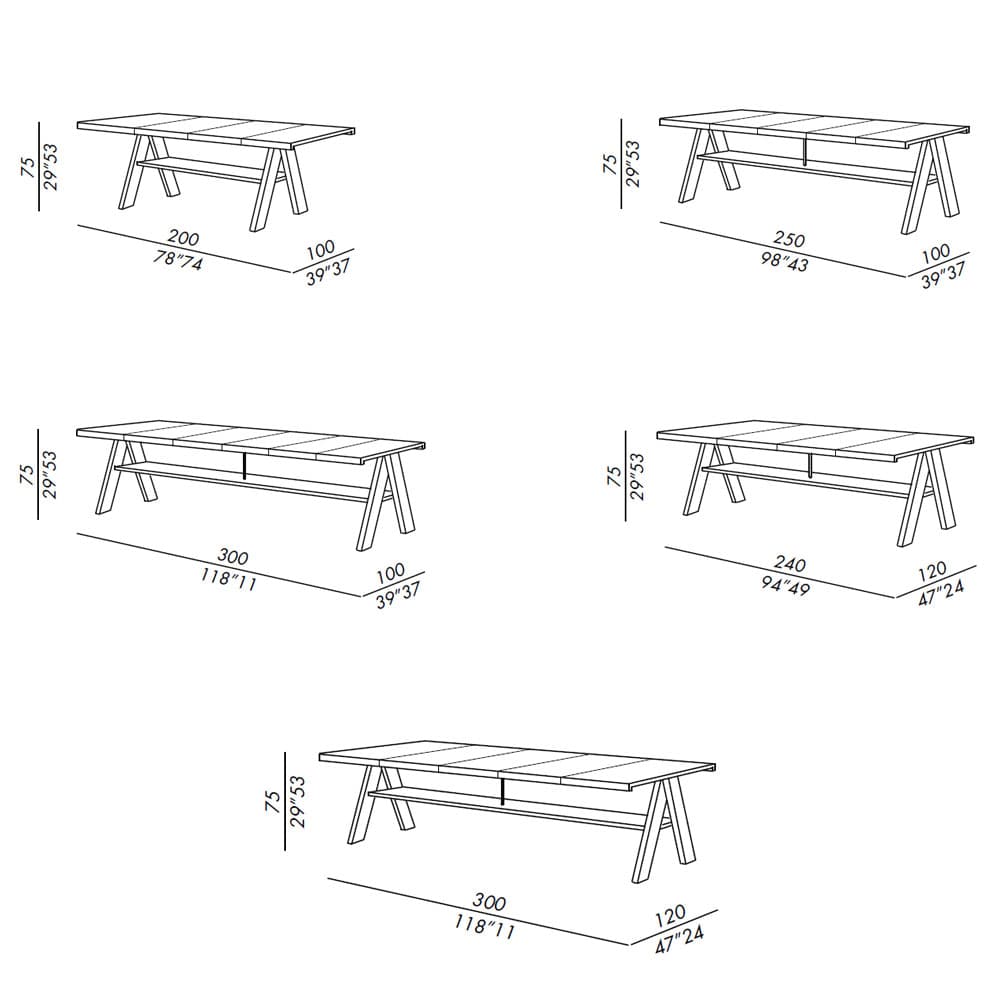 75
29"53
200
78"74
100
39"37

75
29"53
250
98"43
100
39"37

75
29"53
300
118"11
100
39"37

75
29"53
240
94"49
120
47"24

75
29"53
300
118"11
120
47"24