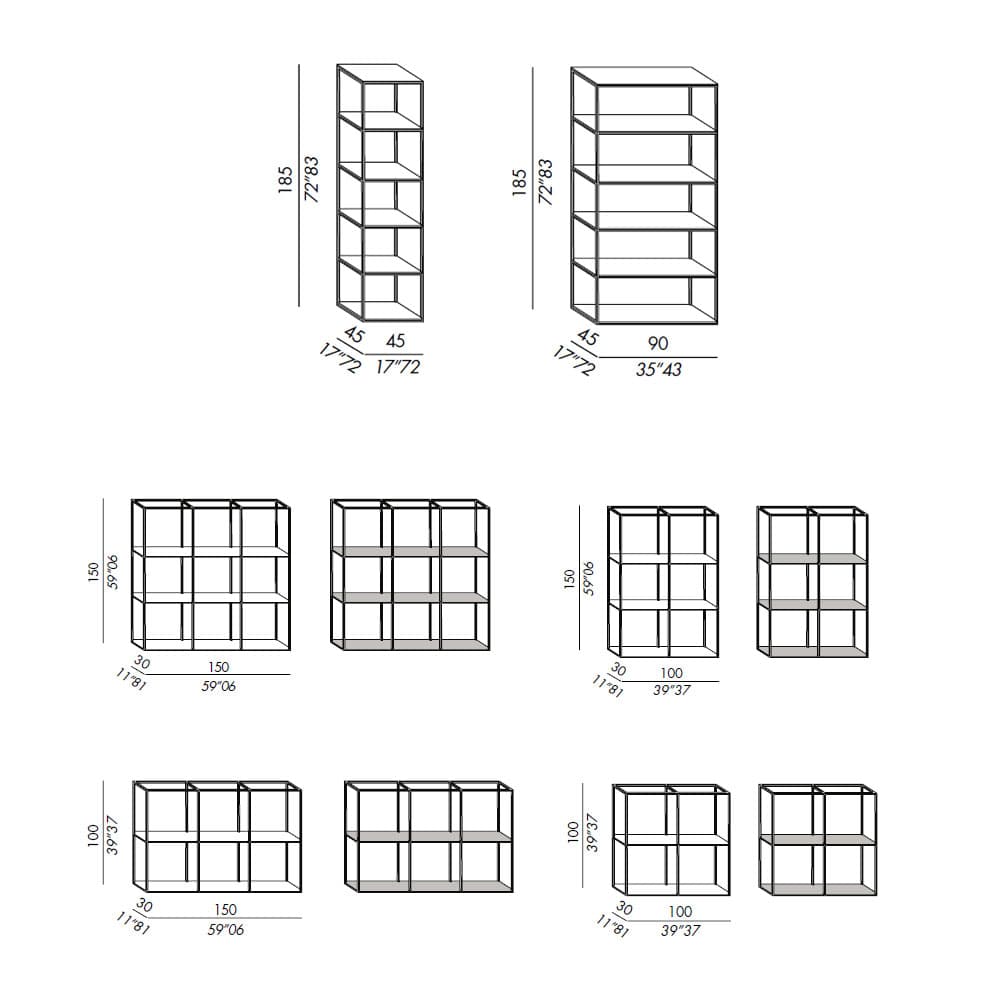 185
72"83
45
17"72
45
17"72

185
72"83
45
17"72
90
35"43

150
59"06
30
11"81
150
59"06

150
59"06
30
11"81
100
39"37

100
39"37
30
11"81
150
59"06

100
39"37
30
11"81
100
39"37