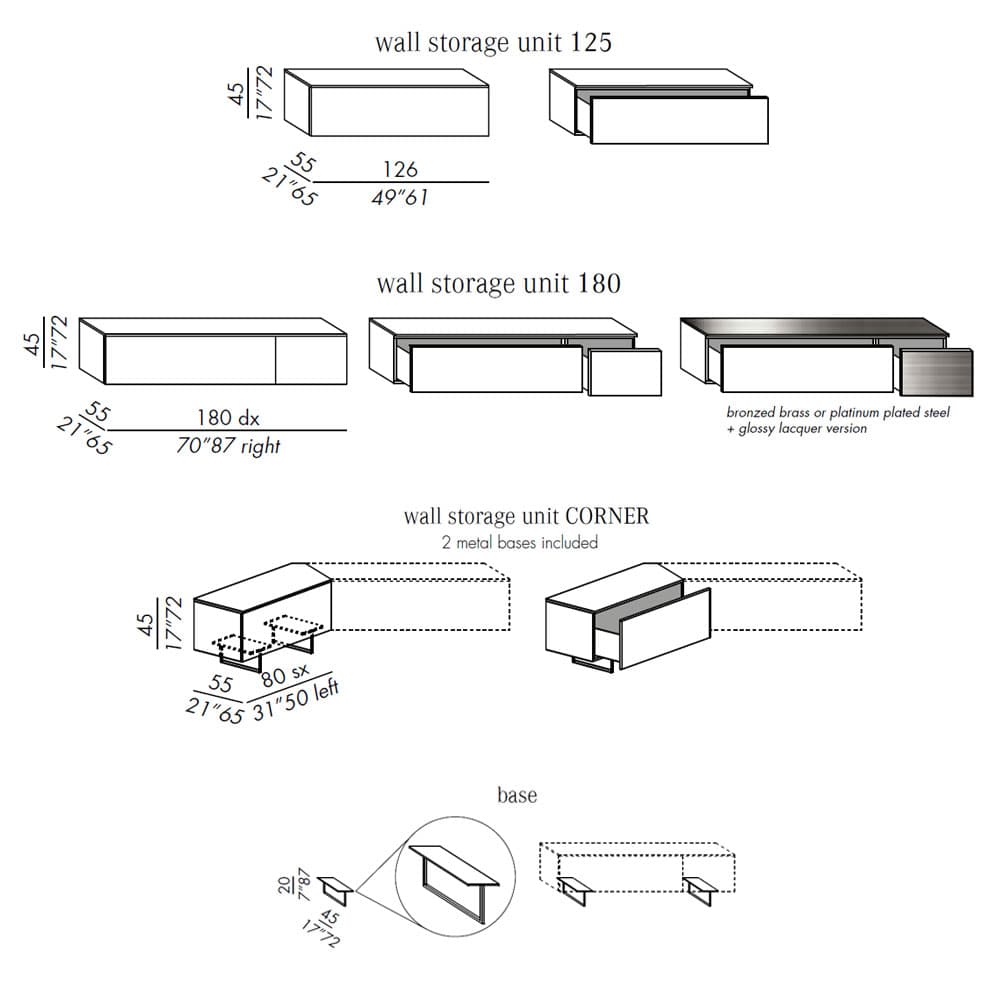 wall storage unit 125

45
17"72

55
21"65
126
49"61

wall storage unit 180

45
17"72

55
21"65
180 dx
70"87 right

bronzed brass or platinum plated steel
+ glossy lacquer version

wall storage unit CORNER
2 metal bases included

45
17"72

55
21"65
80 sx
31"50 left

base

20
7"87

45
17"72