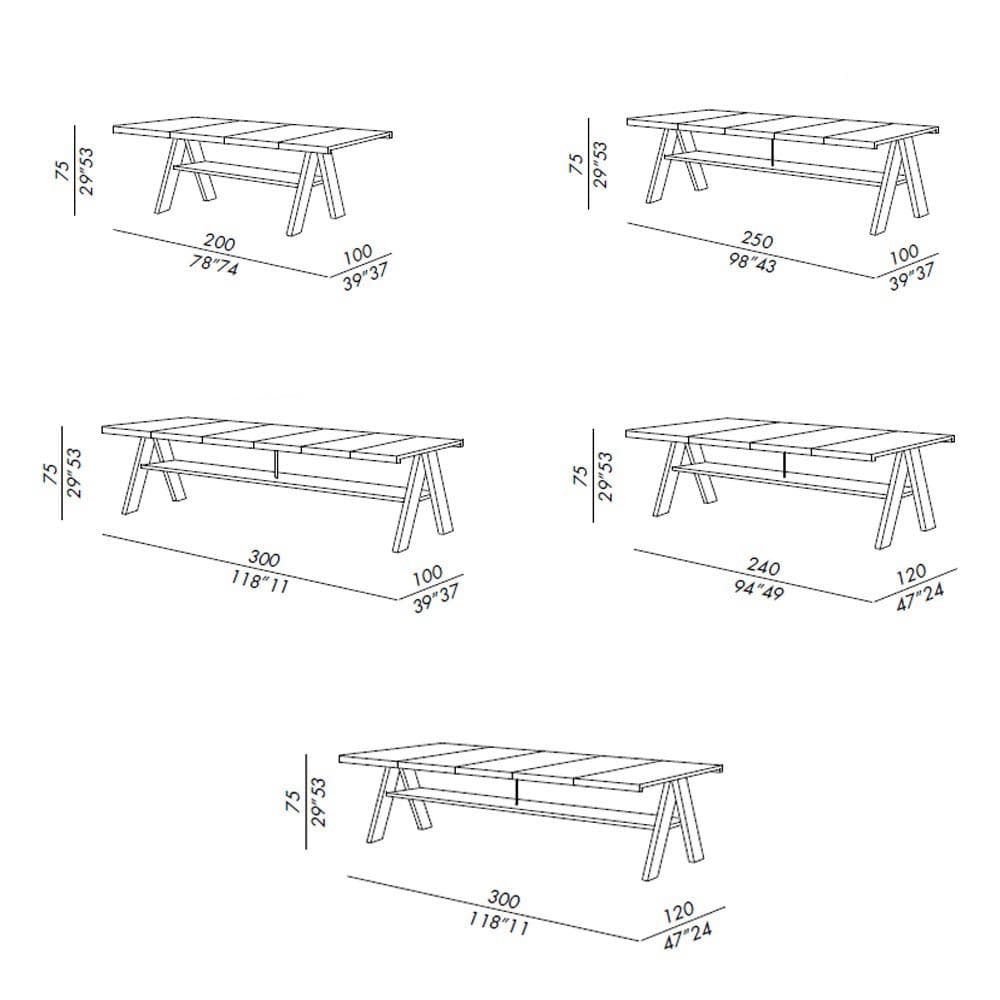 75
29"53
200
78"74
100
39"37

75
29"53
250
98"43
100
39"37

75
29"53
300
118"11
100
39"37

75
29"53
240
94"49
120
47"24

75
29"53
300
118"11
120
47"24