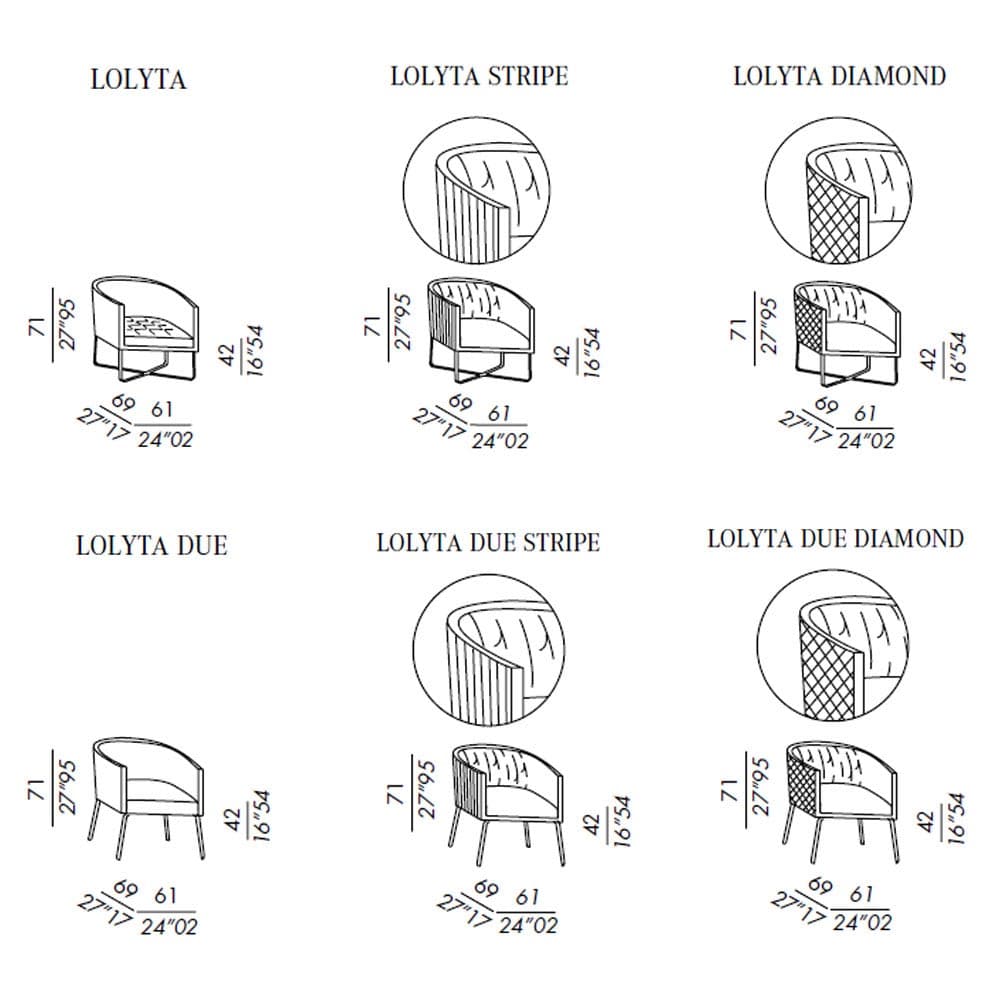 LOLYTA

71
27"95

42
16"54

69
27"17

61
24"02

LOLYTA STRIPE

71
27"95

42
16"54

69
27"17

61
24"02

LOLYTA DIAMOND

71
27"95

42
16"54

69
27"17

61
24"02

LOLYTA DUE

71
27"95

42
16"54

69
27"17

61
24"02

LOLYTA DUE STRIPE

71
27"95

42
16"54

69
27"17

61
24"02

LOLYTA DUE DIAMOND

71
27"95

42
16"54

69
27"17

61
24"02