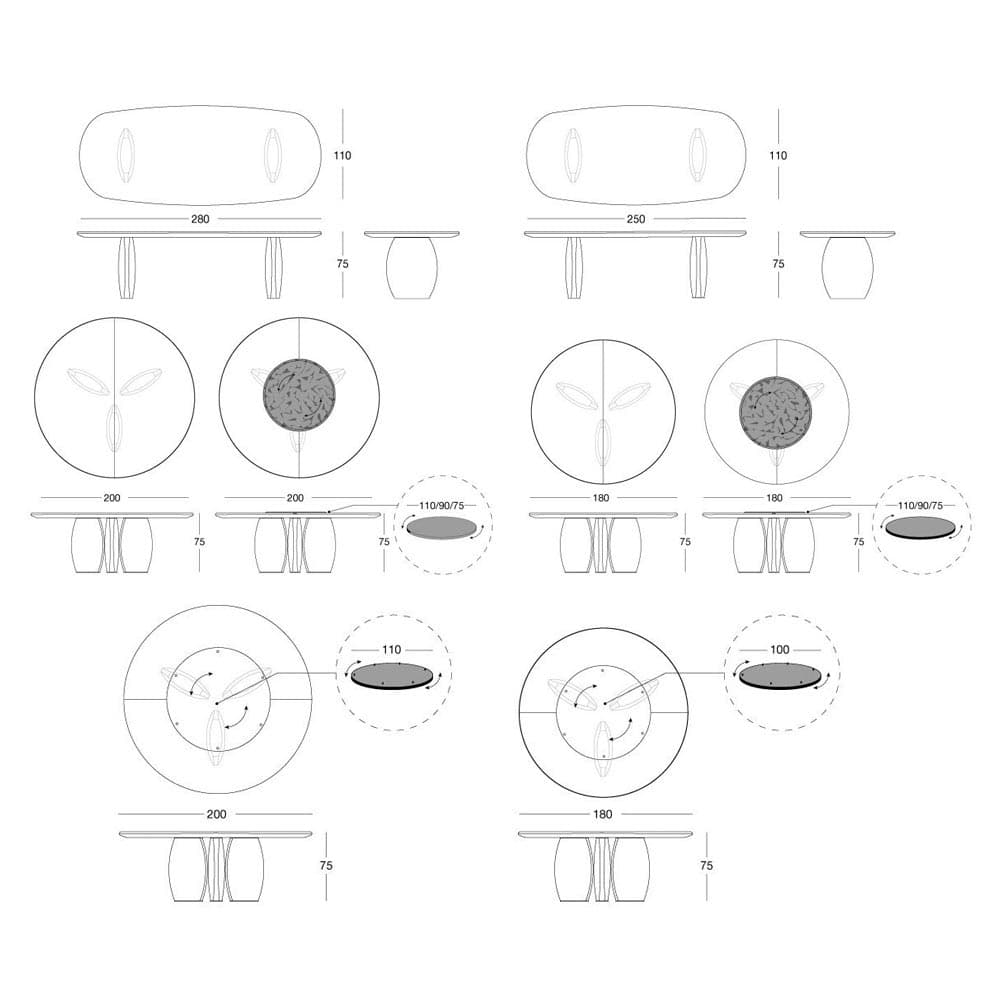 110
280
75
110
250
75
200
75
200
75
110/90/75
180
75
180
75
110/90/75
110
200
75
100
180
75