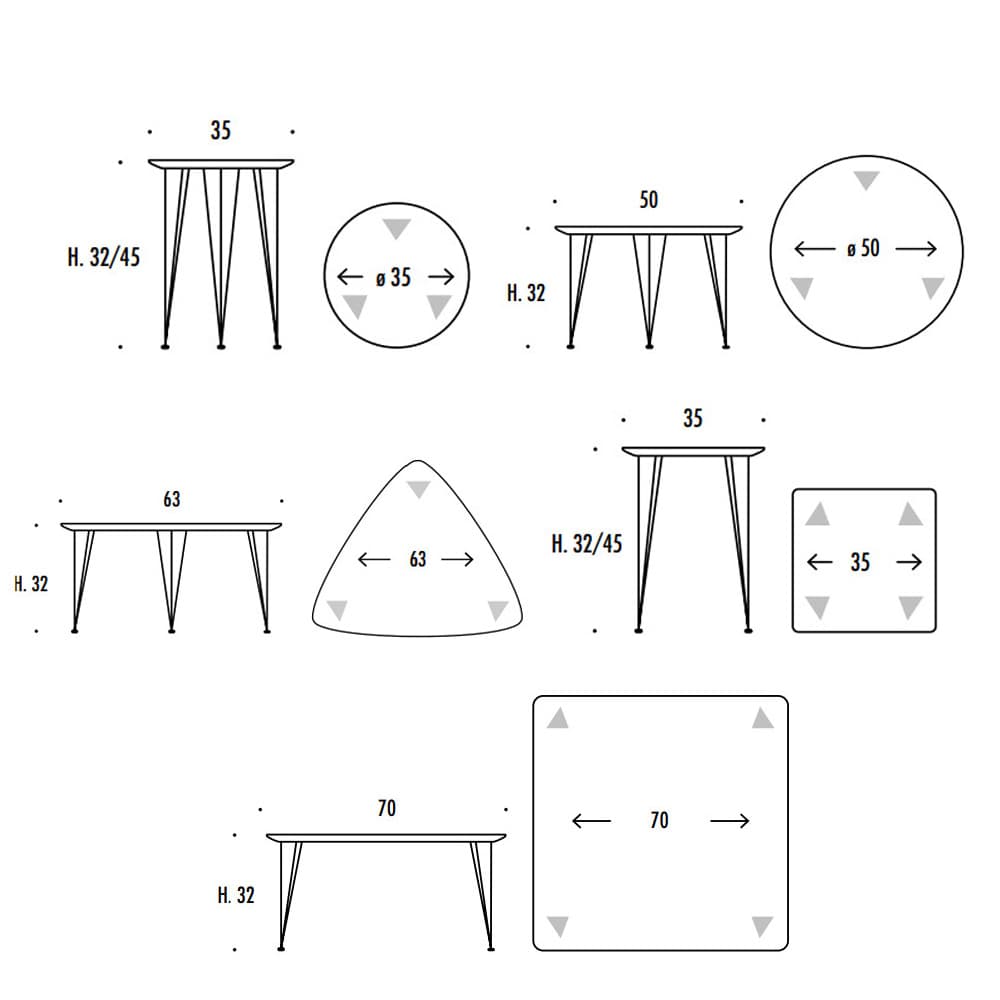 35

H. 32/45

ø 35

50

H. 32

ø 50

63

H. 32

63

35

H. 32/45

35

70

H. 32

70