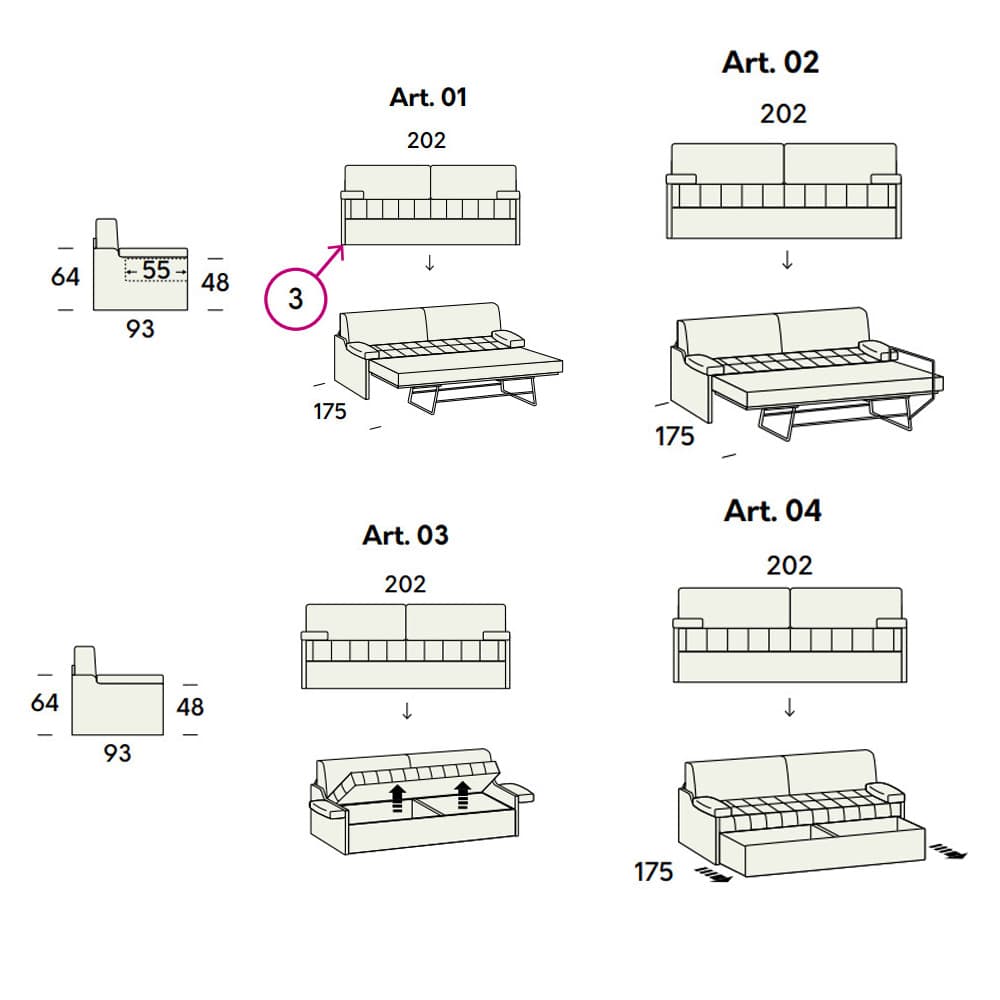 64

55

48

93

Art. 01

202

3

175

Art. 02

202

175

64

48

93

Art. 03

202

Art. 04

202

175