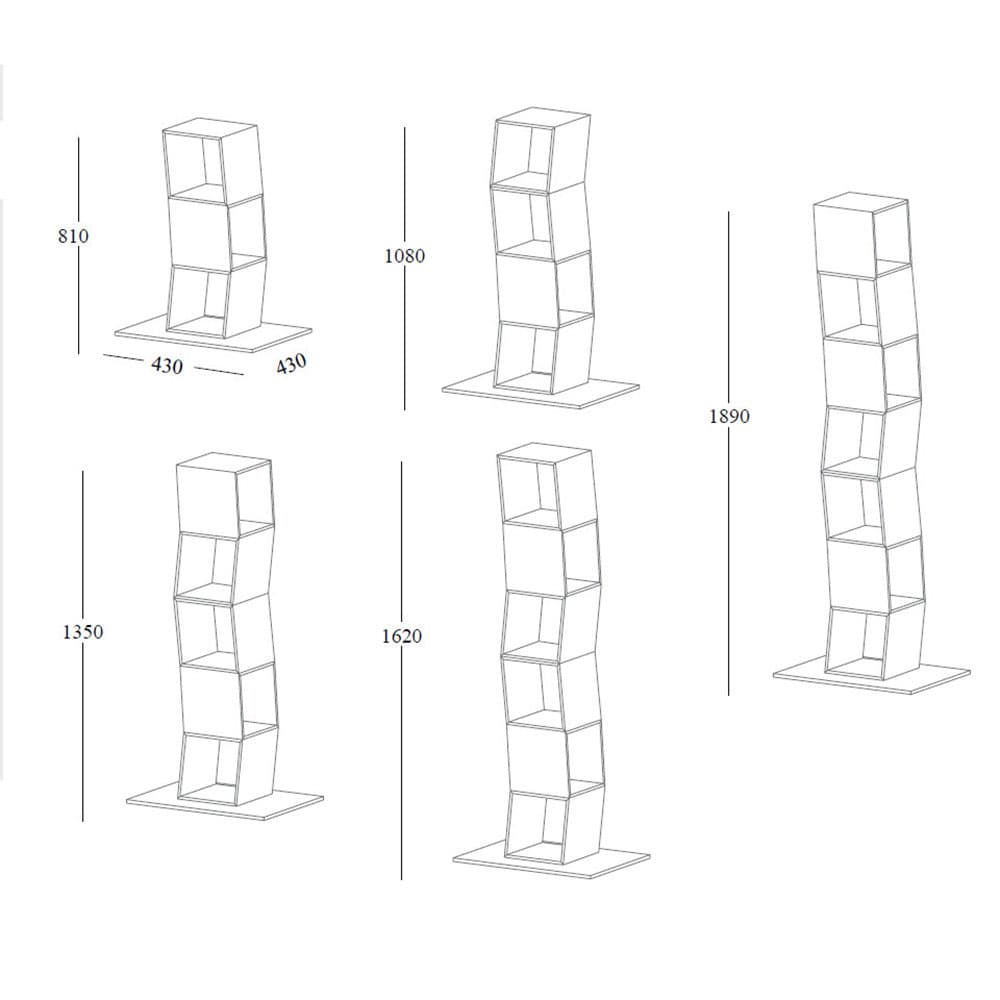 810

430

430

1080

1890

1350

1620