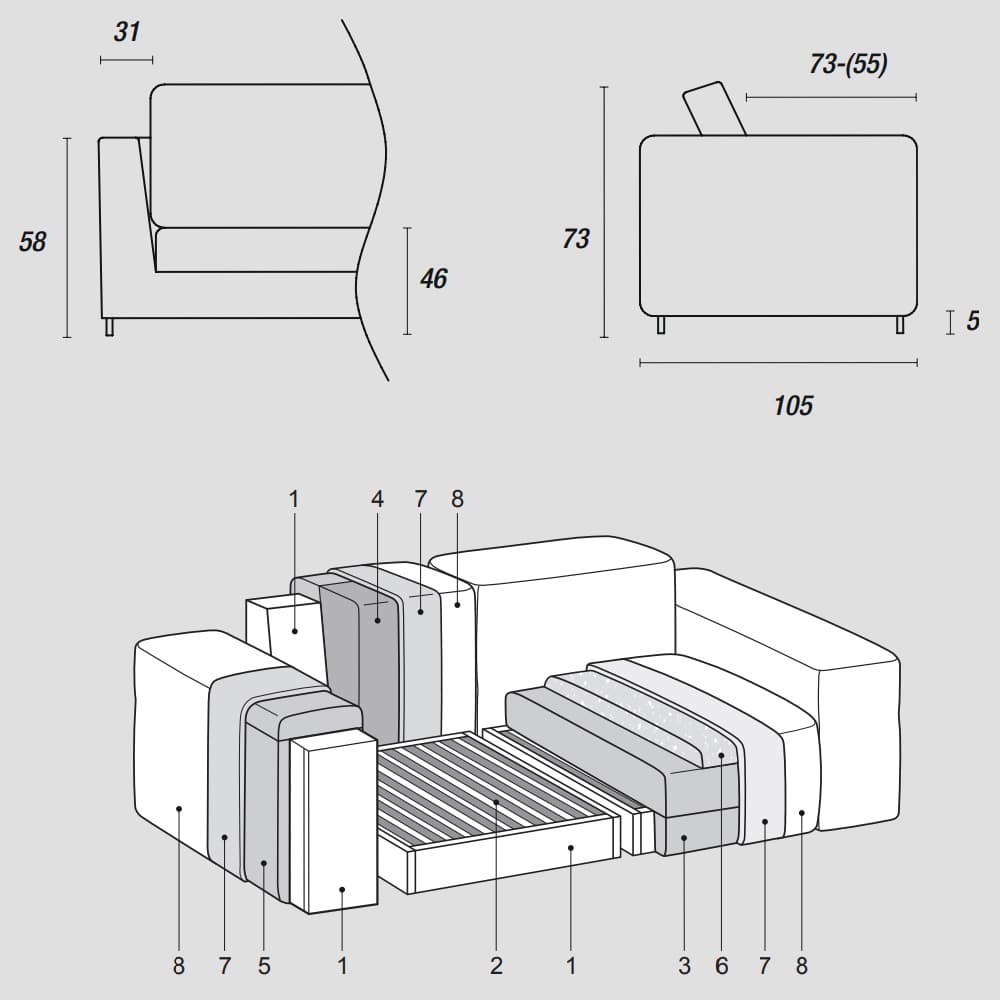 31

58

46

73-(55)

73

5

105

1 4 7 8

8 7 5 1 2 1 3 6 7 8