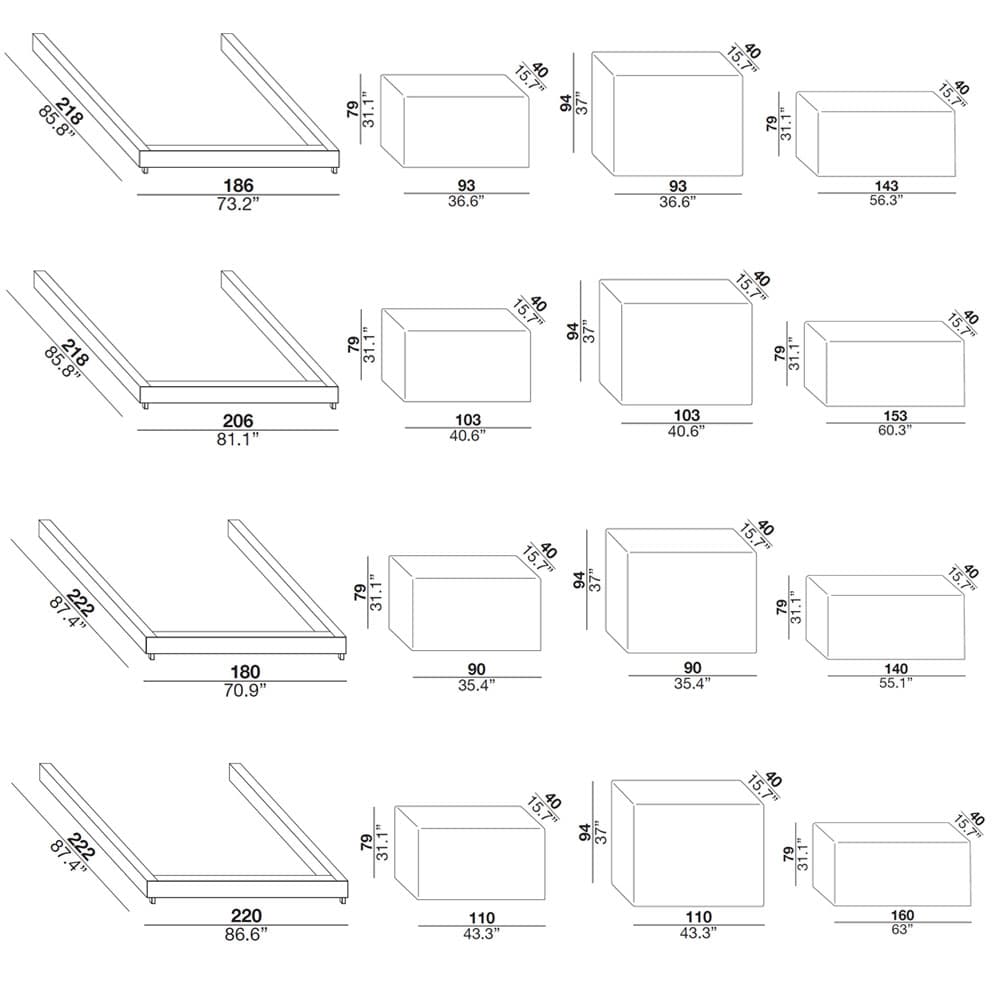 218
85.8"
186
73.2"

79
31.1"
40
15.7"
93
36.6"

94
37"
40
15.7"
93
36.6"

79
31.1"
40
15.7"
143
56.3"

218
85.8"
206
81.1"

79
31.1"
40
15.7"
103
40.6"

94
37"
40
15.7"
103
40.6"

79
31.1"
40
15.7"
153
60.3"

222
87.4"
180
70.9"

79
31.1"
40
15.7"
90
35.4"

94
37"
40
15.7"
90
35.4"

79
31.1"
40
15.7"
140
55.1"

222
87.4"
220
86.6"

79
31.1"
40
15.7"
110
43.3"

94
37"
40
15.7"
110
43.3"

79
31.1"
40
15.7"
160
63"