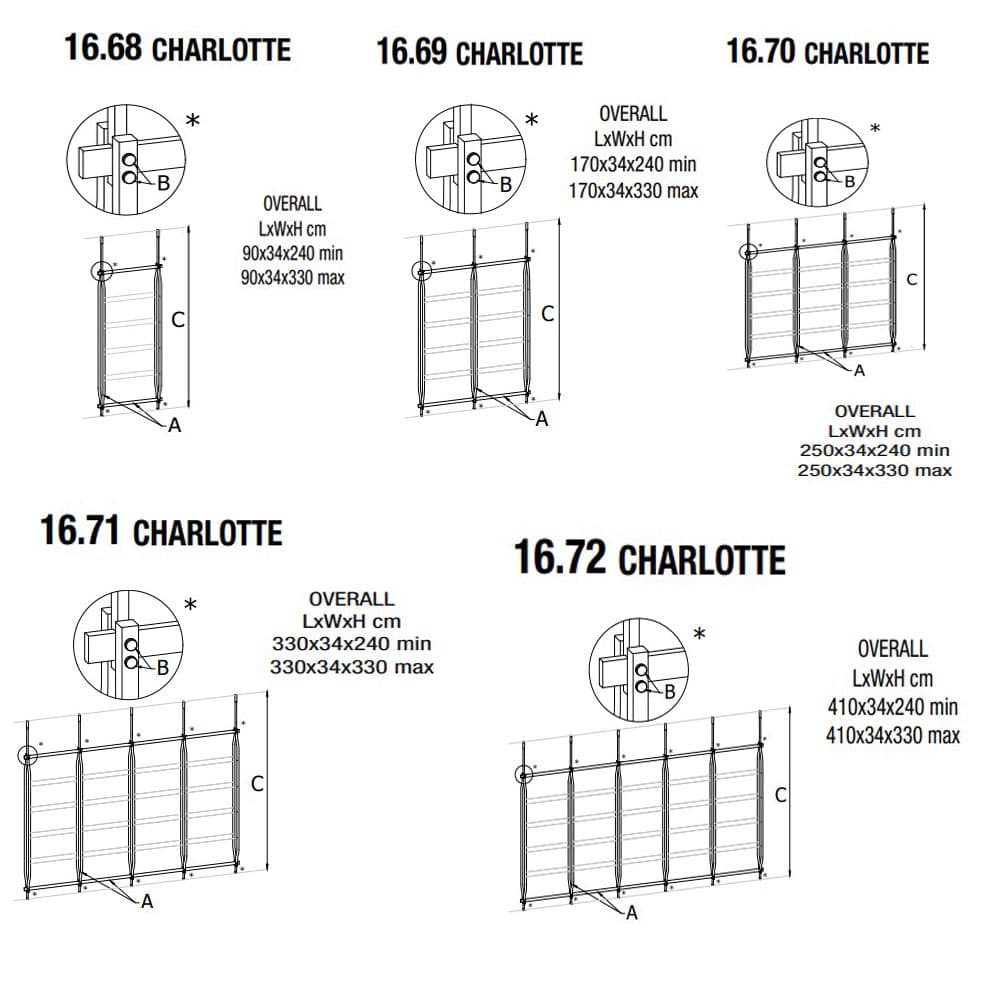 16.68 CHARLOTTE

*

B

OVERALL
LxWxH cm
90x34x240 min
90x34x330 max

C

A

16.69 CHARLOTTE

*

B

OVERALL
LxWxH cm
170x34x240 min
170x34x330 max

C

A

16.70 CHARLOTTE

*

B

C

A

OVERALL
LxWxH cm
250x34x240 min
250x34x330 max

16.71 CHARLOTTE

*

B

OVERALL
LxWxH cm
330x34x240 min
330x34x330 max

C

A

16.72 CHARLOTTE

*

B

OVERALL
LxWxH cm
410x34x240 min
410x34x330 max

C

A