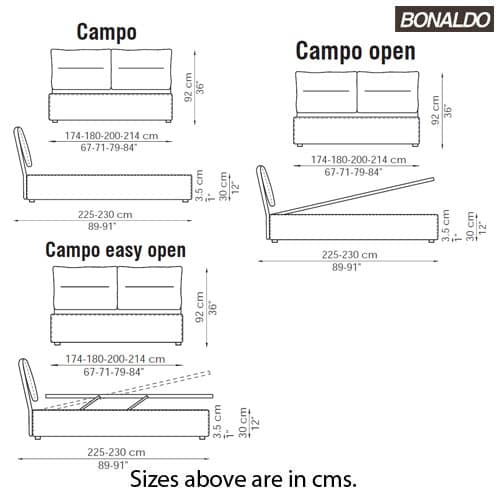 BONALDO

Campo

92 cm
36"

174-180-200-214 cm
67-71-79-84"

3.5 cm
1"

30 cm
12"

225-230 cm
89-91"

Campo open

92 cm
36"

174-180-200-214 cm
67-71-79-84"

3.5 cm
1"

30 cm
12"

225-230 cm
89-91"

Campo easy open

92 cm
36"

174-180-200-214 cm
67-71-79-84"

3.5 cm
1"

30 cm
12"

225-230 cm
89-91"

Sizes above are in cms.