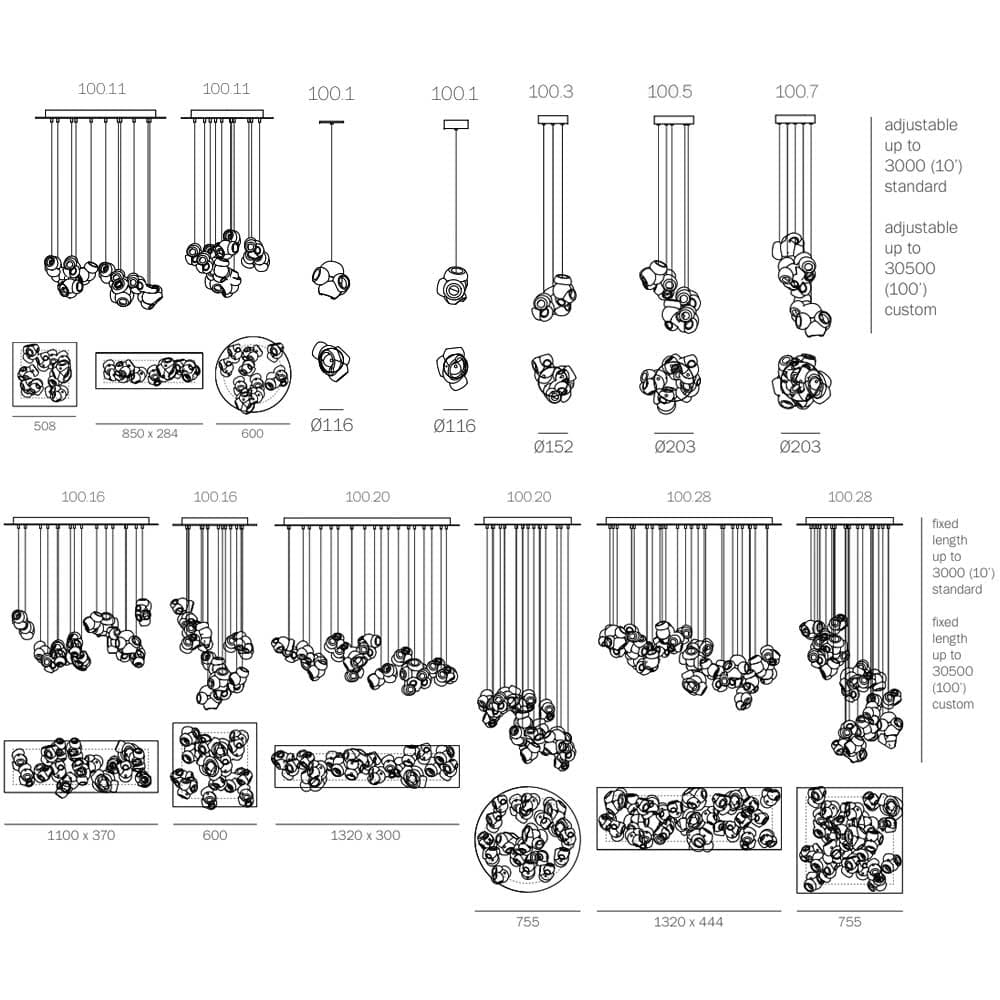 100.11 100.11 100.1 100.1 100.3 100.5 100.7

adjustable up to 3000 (10') standard

adjustable up to 30500 (100') custom

508 850 x 284 600 Ø116 Ø116 Ø152 Ø203 Ø203

100.16 100.16 100.20 100.20 100.28 100.28

fixed length up to 3000 (10') standard

fixed length up to 30500 (100') custom

1100 x 370 600 1320 x 300

755 1320 x 444 755