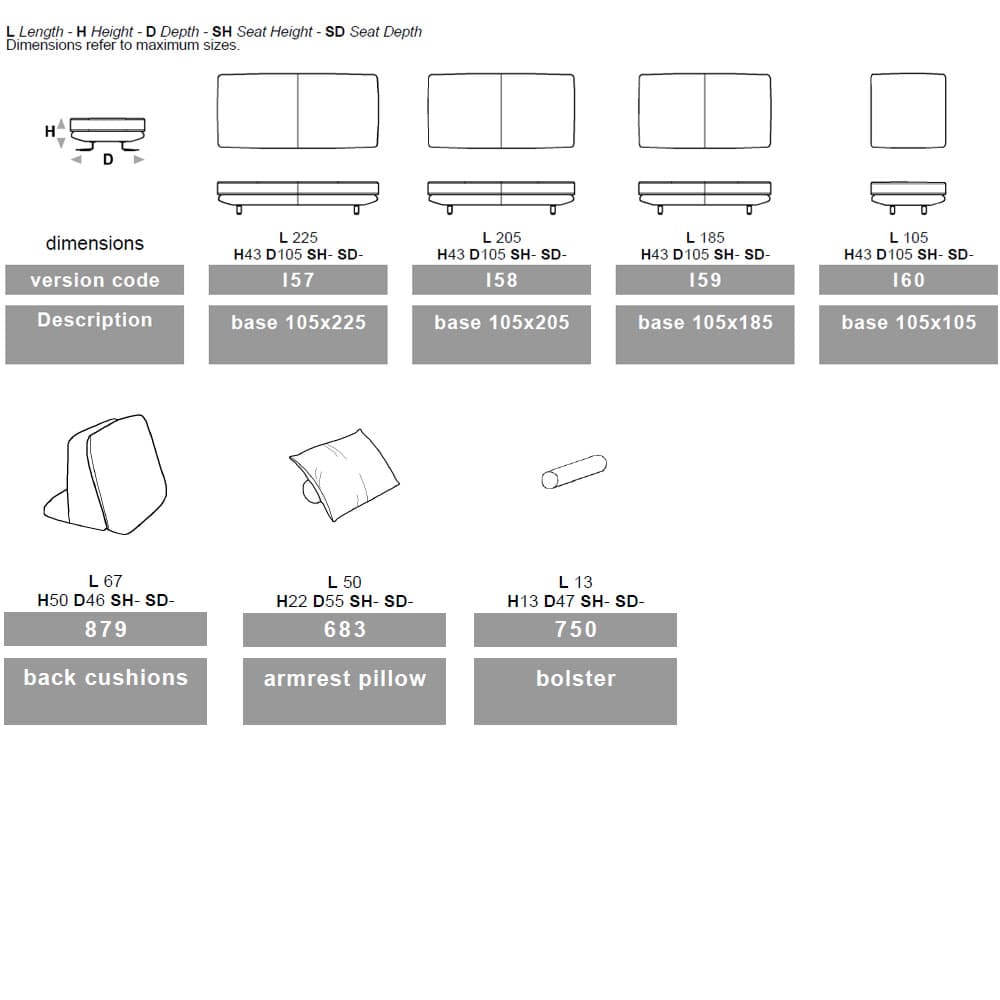 L Length - H Height - D Depth - SH Seat Height - SD Seat Depth
Dimensions refer to maximum sizes.

H
D

| dimensions | L 225 H43 D105 SH- SD- | L 205 H43 D105 SH- SD- | L 185 H43 D105 SH- SD- | L 105 H43 D105 SH- SD- |
|---|---|---|---|---|
| version code | I57 | I58 | I59 | I60 |
| Description | base 105x225 | base 105x205 | base 105x185 | base 105x105 |

| L 67 H50 D46 SH- SD- | L 50 H22 D55 SH- SD- | L 13 H13 D47 SH- SD- |
|---|---|---|
| 879 | 683 | 750 |
| back cushions | armrest pillow | bolster |