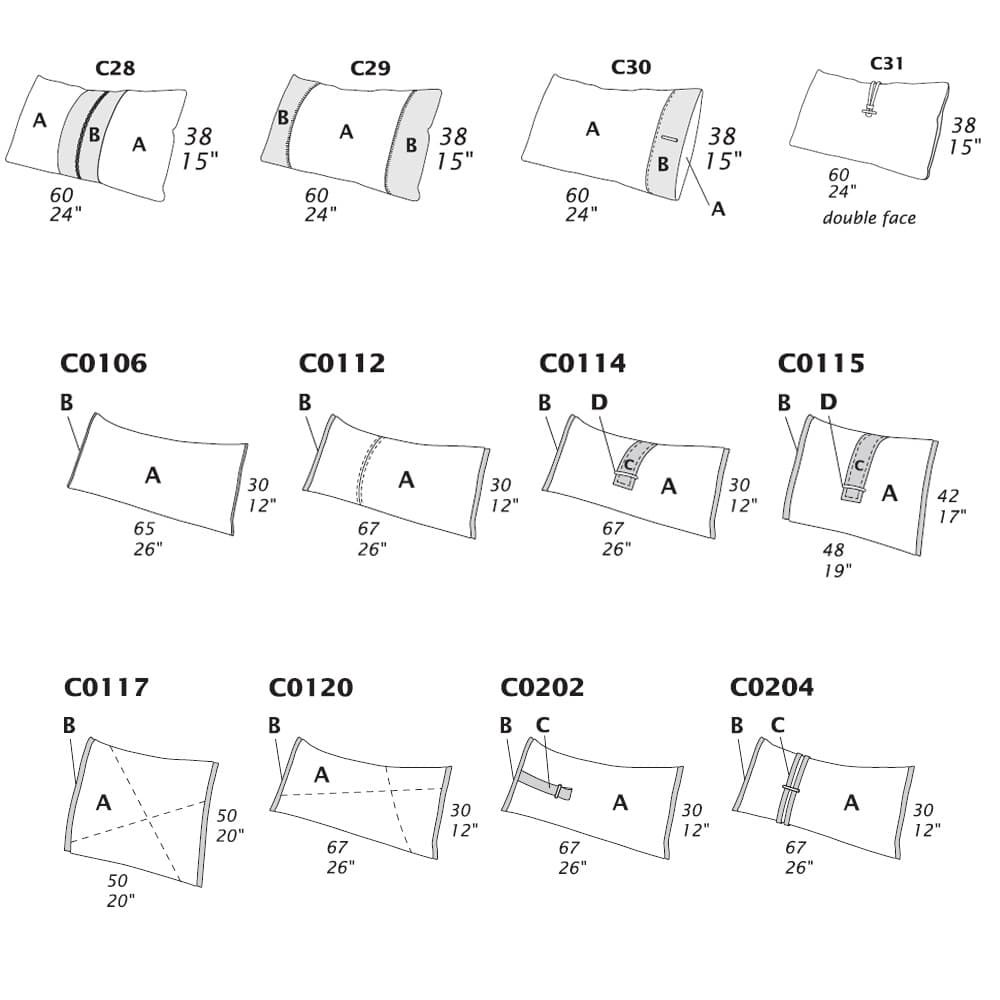 C28
A
B
A
38
15"
60
24"

C29
B
A
B
38
15"
60
24"

C30
A
B
A
38
15"
60
24"

C31
38
15"
60
24"
double face

C0106
B
A
30
12"
65
26"

C0112
B
A
30
12"
67
26"

C0114
B
D
C
A
30
12"
67
26"

C0115
B
D
C
A
42
17"
48
19"

C0117
B
A
50
20"
50
20"

C0120
B
A
30
12"
67
26"

C0202
B
C
A
30
12"
67
26"

C0204
B
C
A
30
12"
67
26"