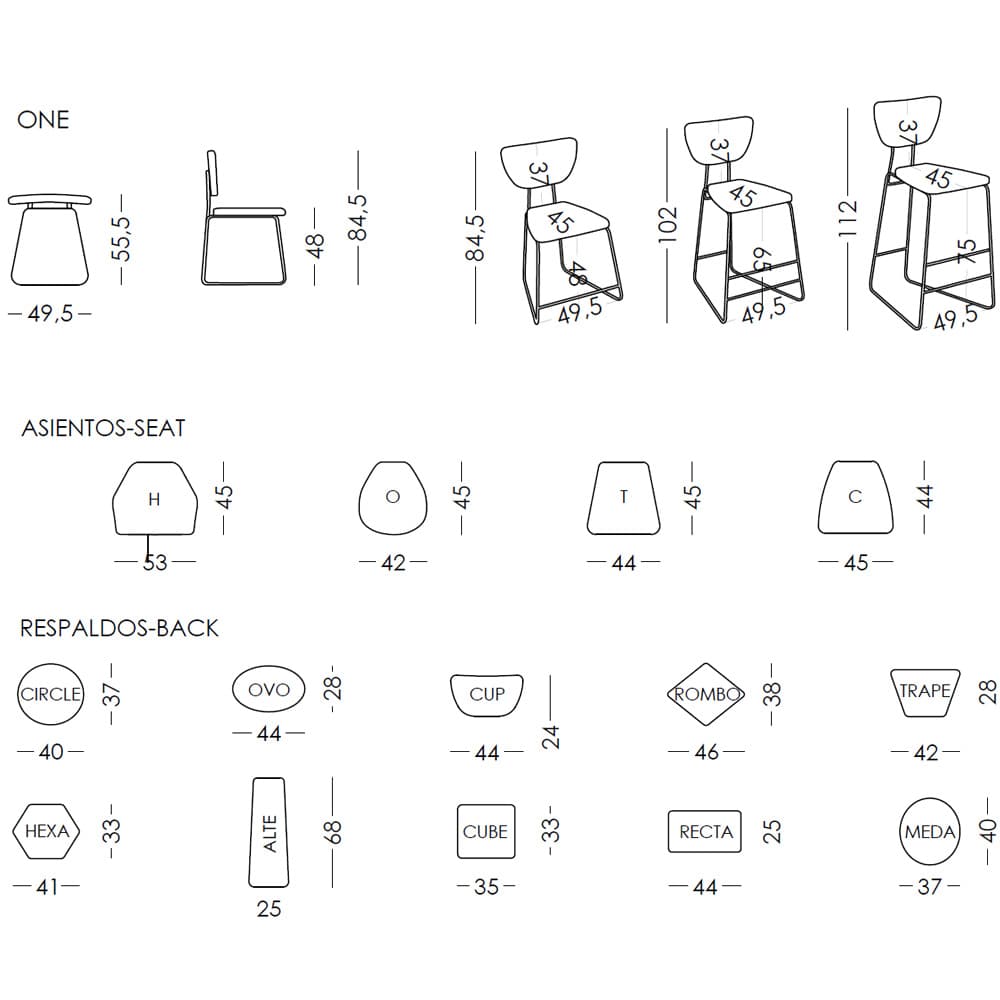 ONE

55,5
49,5

48

84,5

84,5
37
45
48
49,5

102
37
45
65
49,5

112
37
45
75
49,5

ASIENTOS-SEAT

H
45
53

O
45
42

T
45
44

C
44
45

RESPALDOS-BACK

CIRCLE
37
40

OVO
28
44

CUP
24
44

ROMBO
38
46

TRAPE
28
42

HEXA
33
41

ALTE
68
25

CUBE
33
35

RECTA
25
44

MEDA
40
37