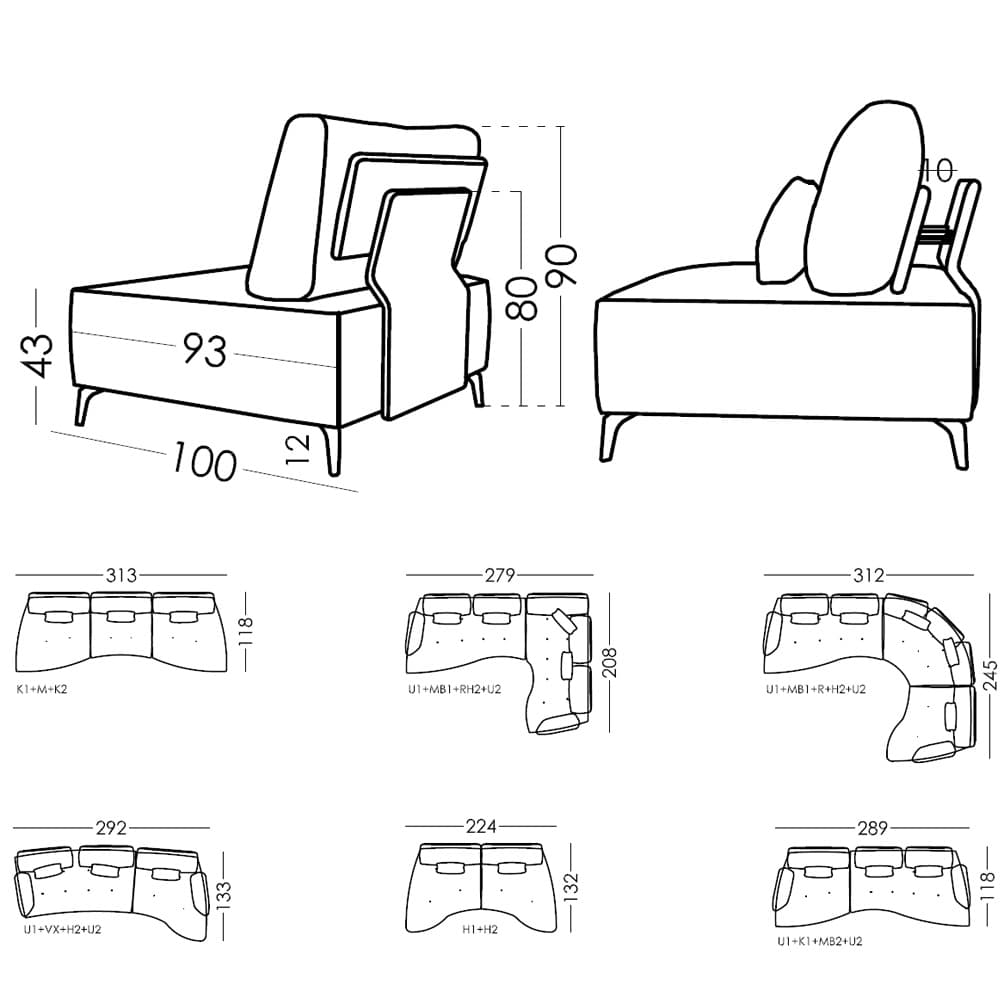 43
93
100
12
80
90
10

313
118
K1+M+K2

279
208
U1+MB1+RH2+U2

312
245
U1+MB1+R+H2+U2

292
133
U1+VX+H2+U2

224
132
H1+H2

289
118
U1+K1+MB2+U2