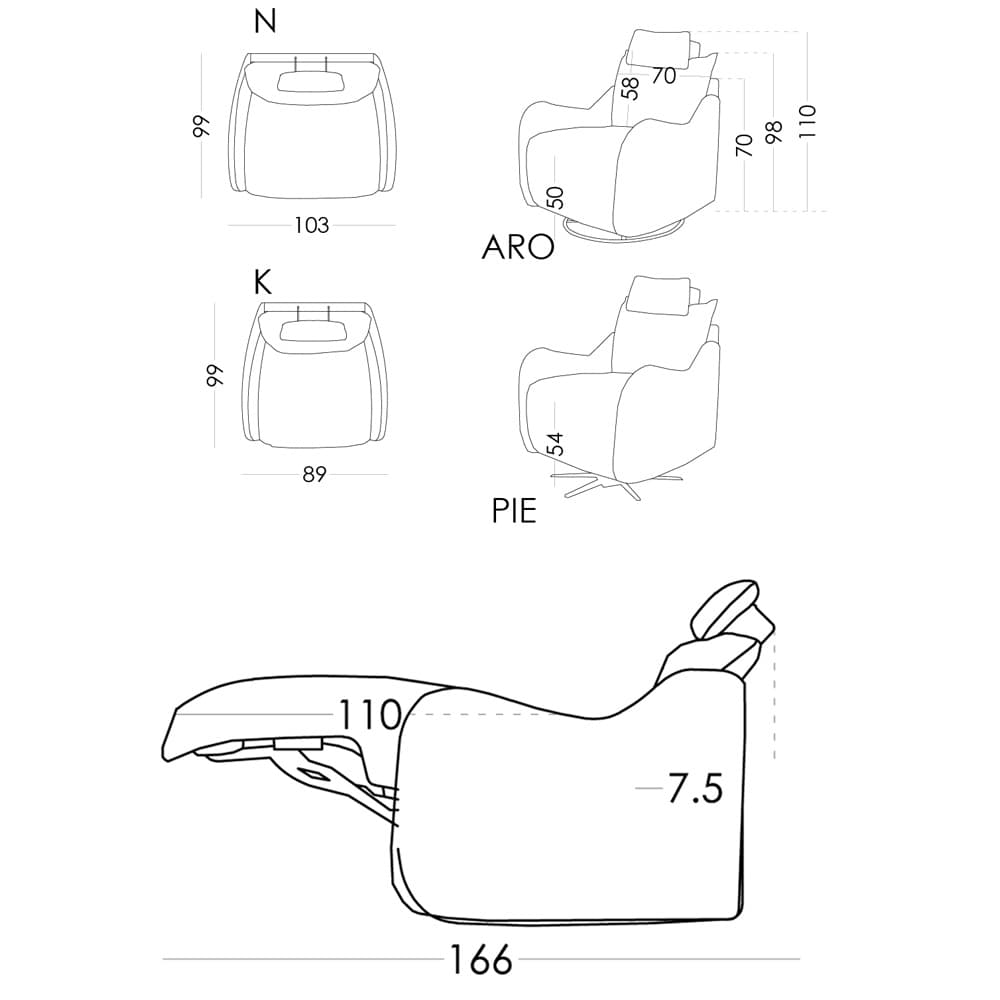 N

99

103

70

58

70

98

110

50

ARO

K

99

89

54

PIE

110

7.5

166