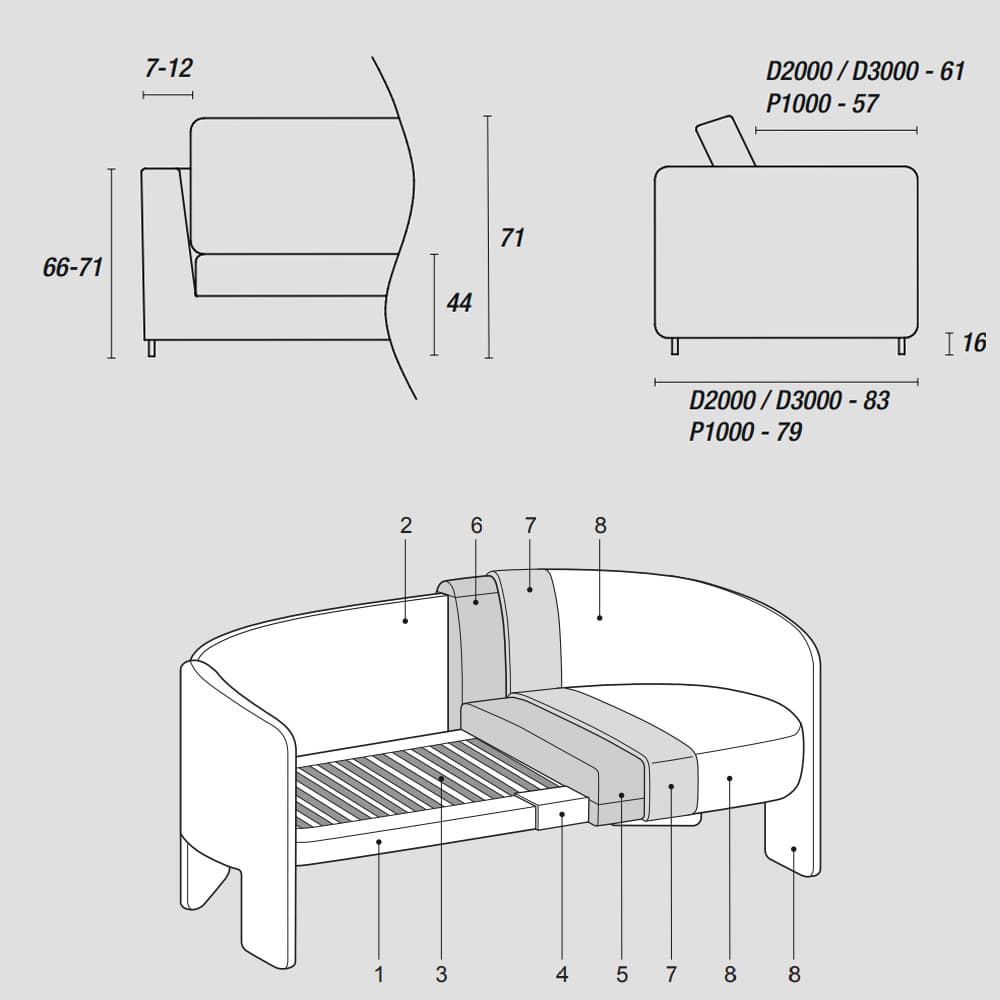 7-12

66-71

71

44

D2000 / D3000 - 61
P1000 - 57

16

D2000 / D3000 - 83
P1000 - 79

2
6
7
8

1
3
4
5
7
8
8