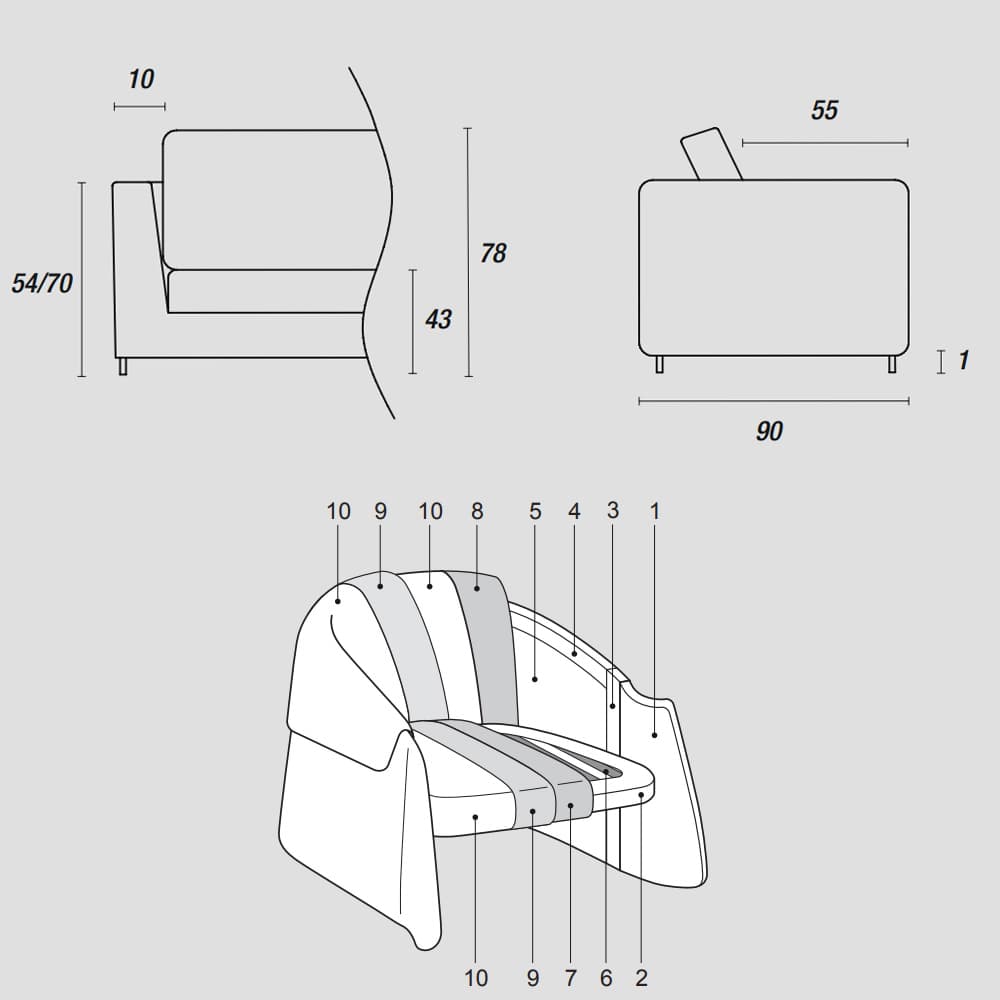 10

54/70

78

43

55

1

90

10 9 10 8 5 4 3 1

10 9 7 6 2